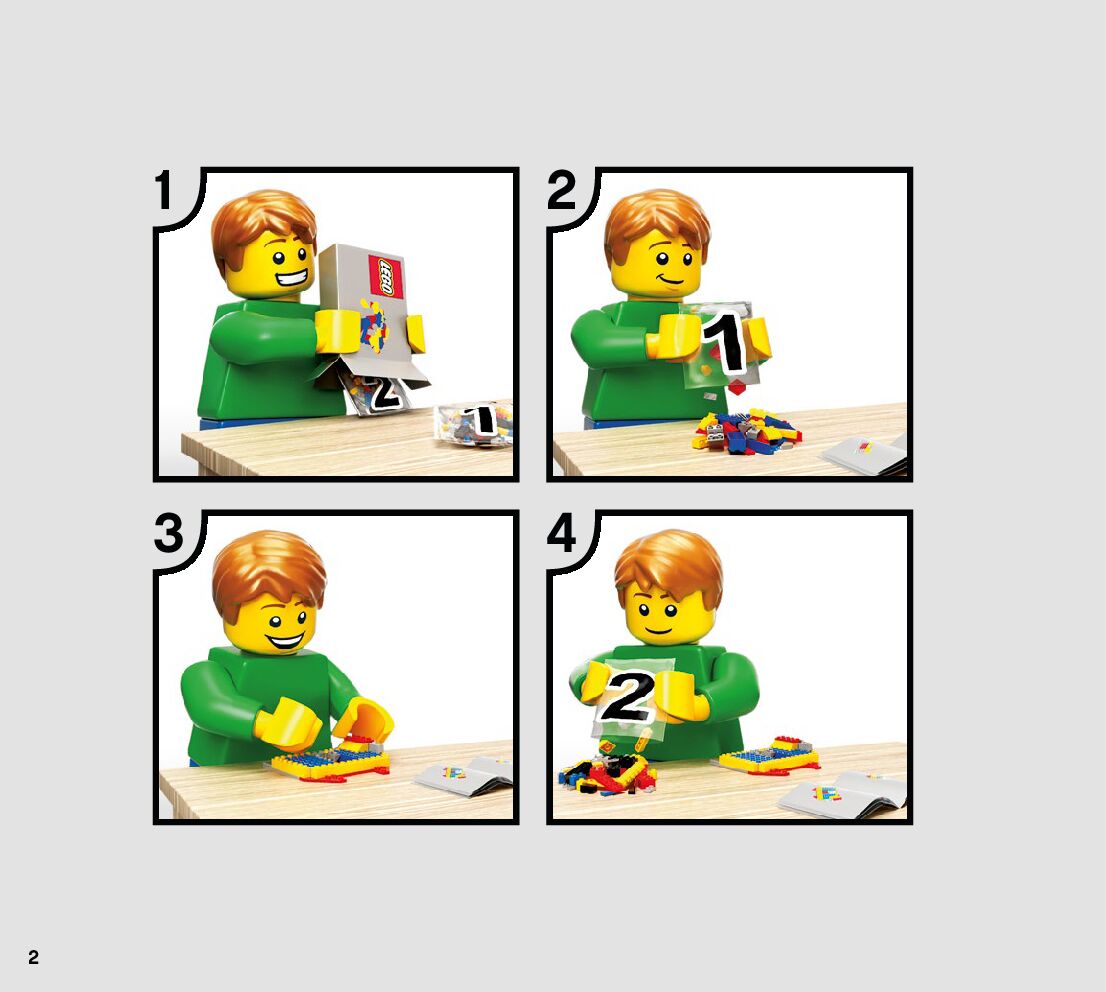 1

LEGO

2

1

2

1

3

4

2

2