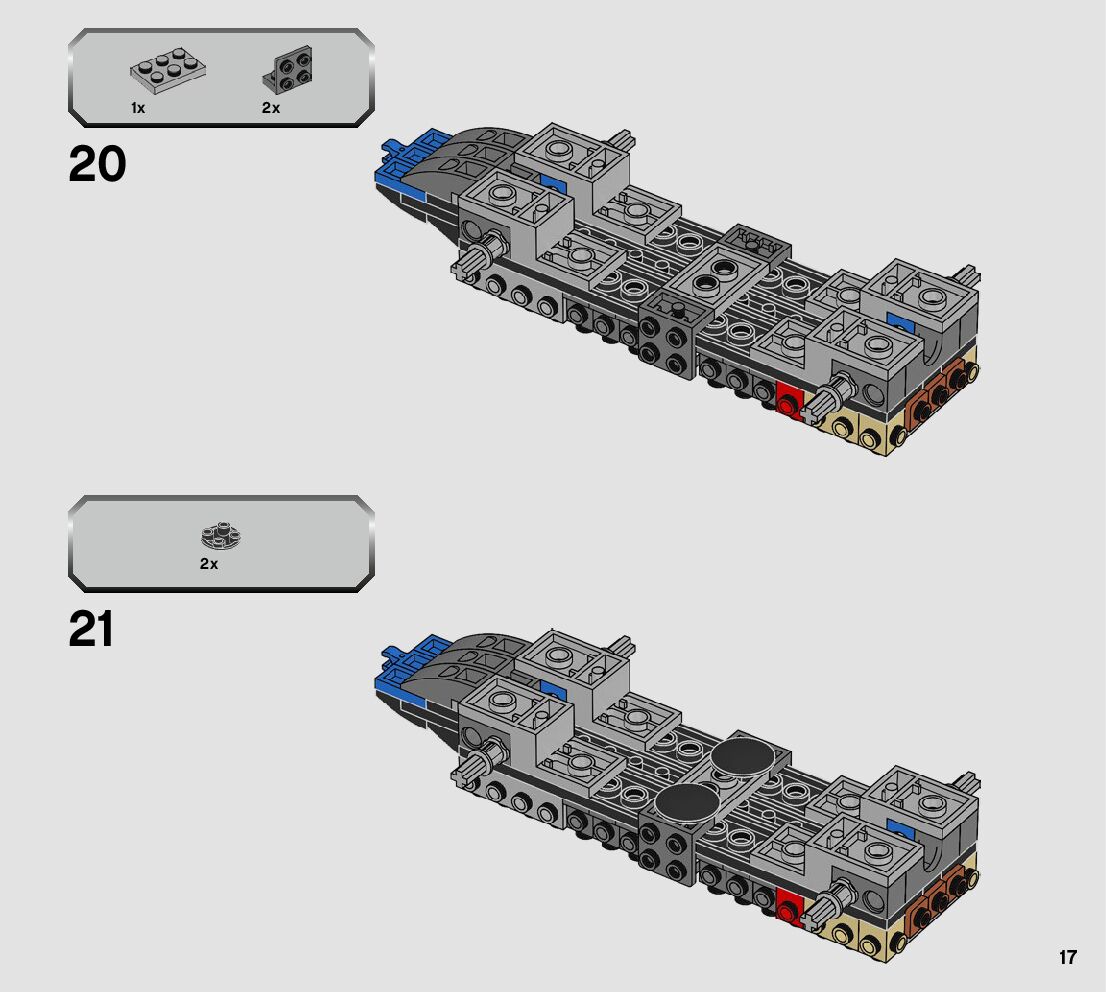 1x
2x

20

2x

21

17