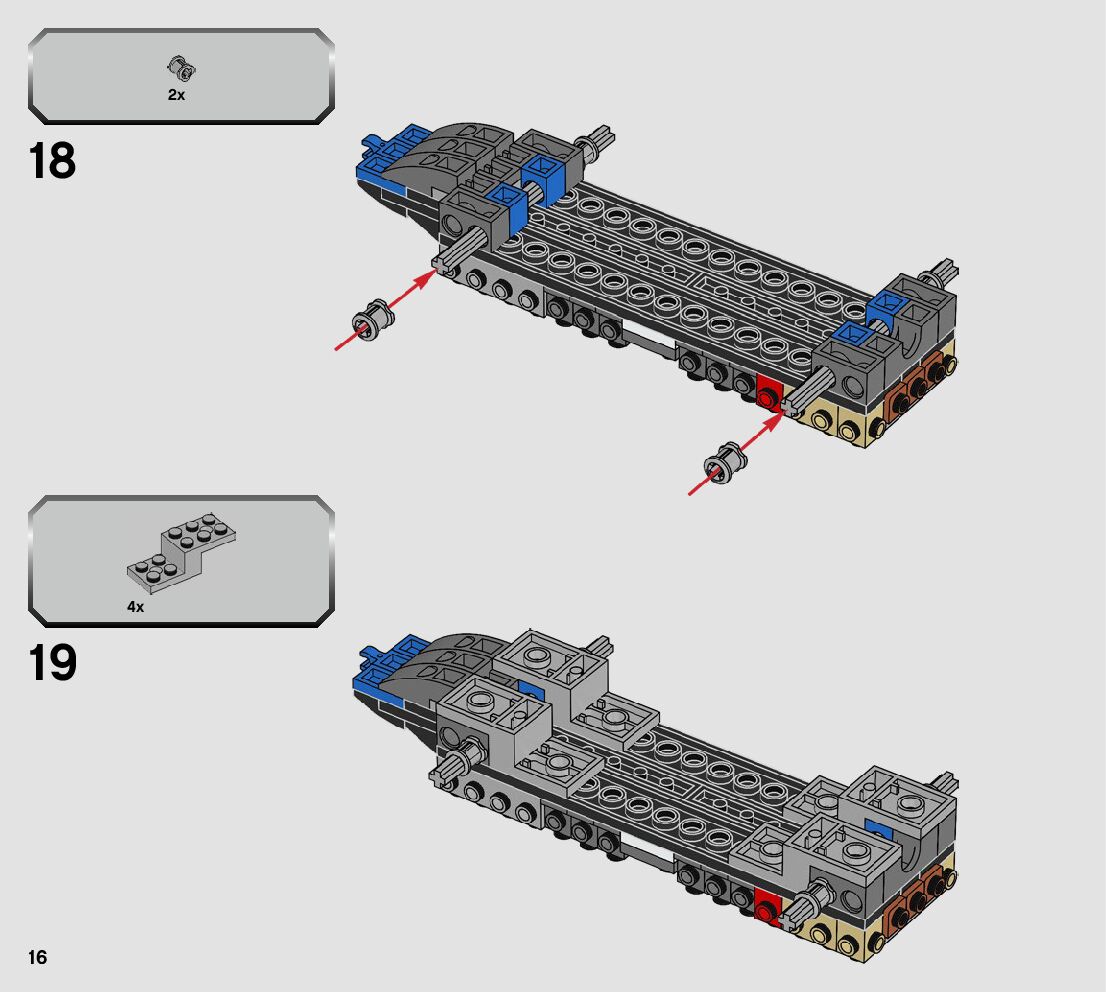 2x

18

4x

19

16