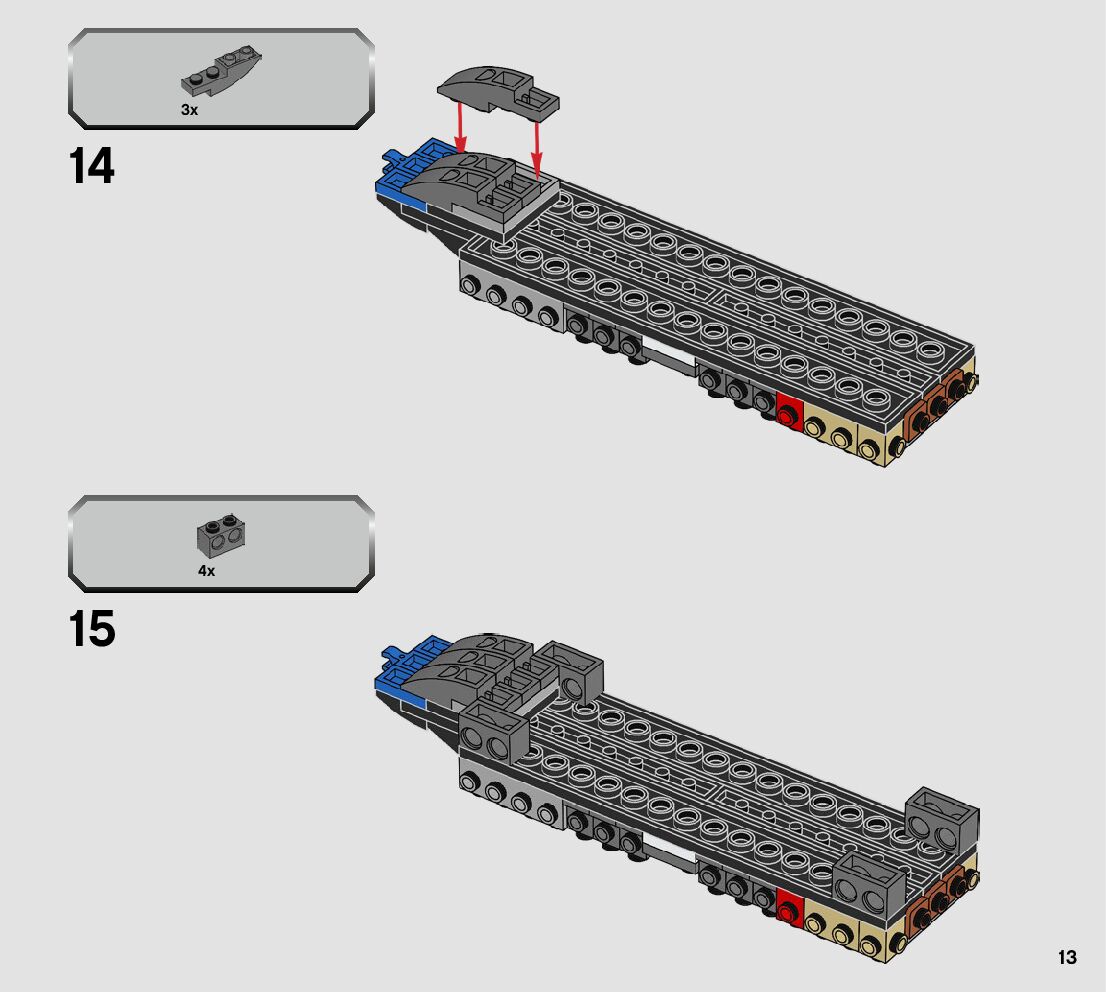 3x

14

4x

15

13