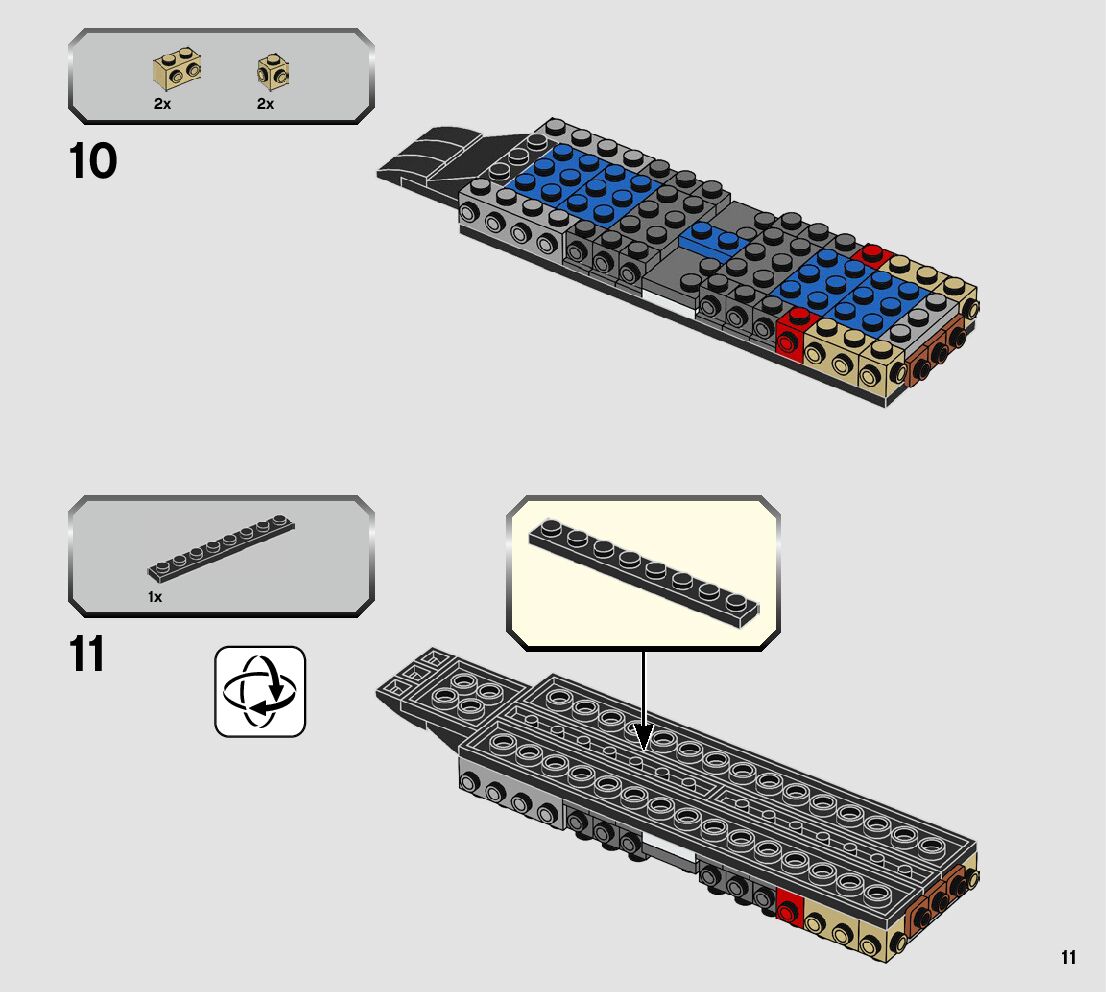 2x 2x

10

1x

11

11