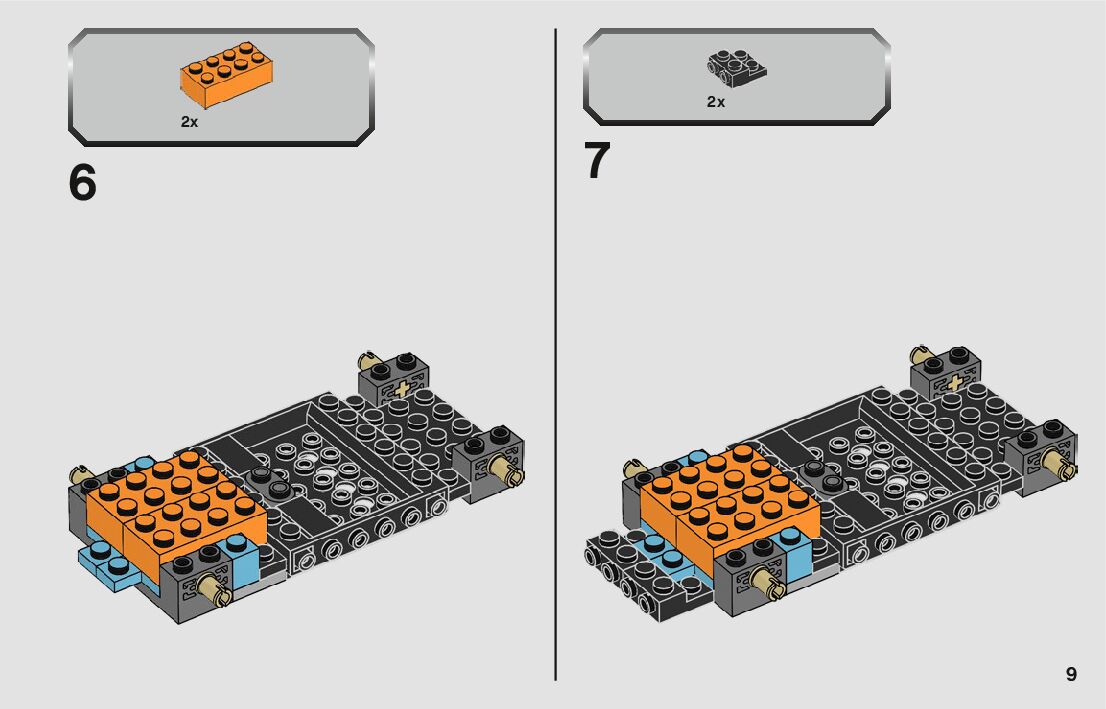 2x

6

2x

7

9