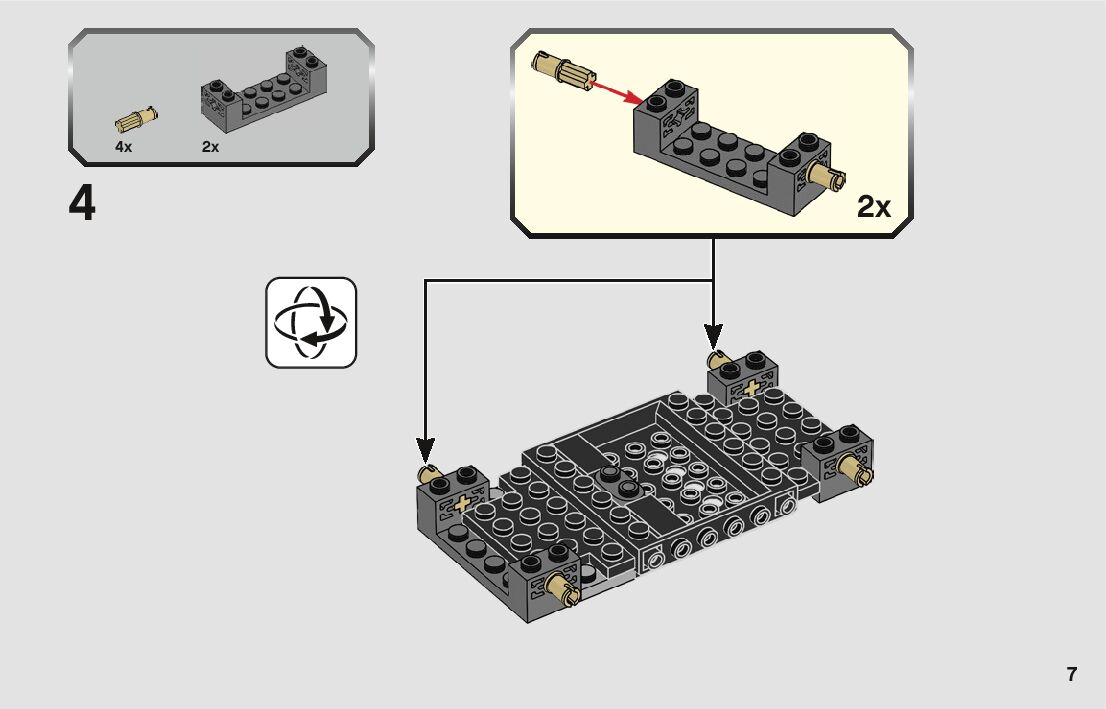 4x
2x

4

2x

7