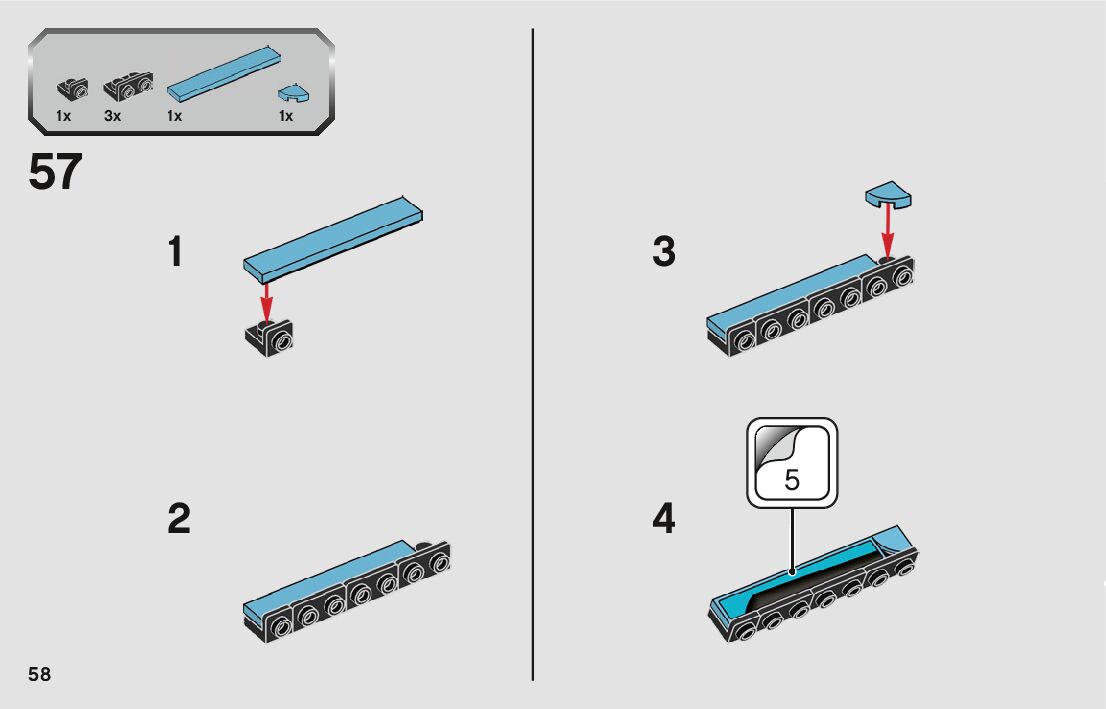 1x 3x 1x 1x

57

1

2

3

5

4

58