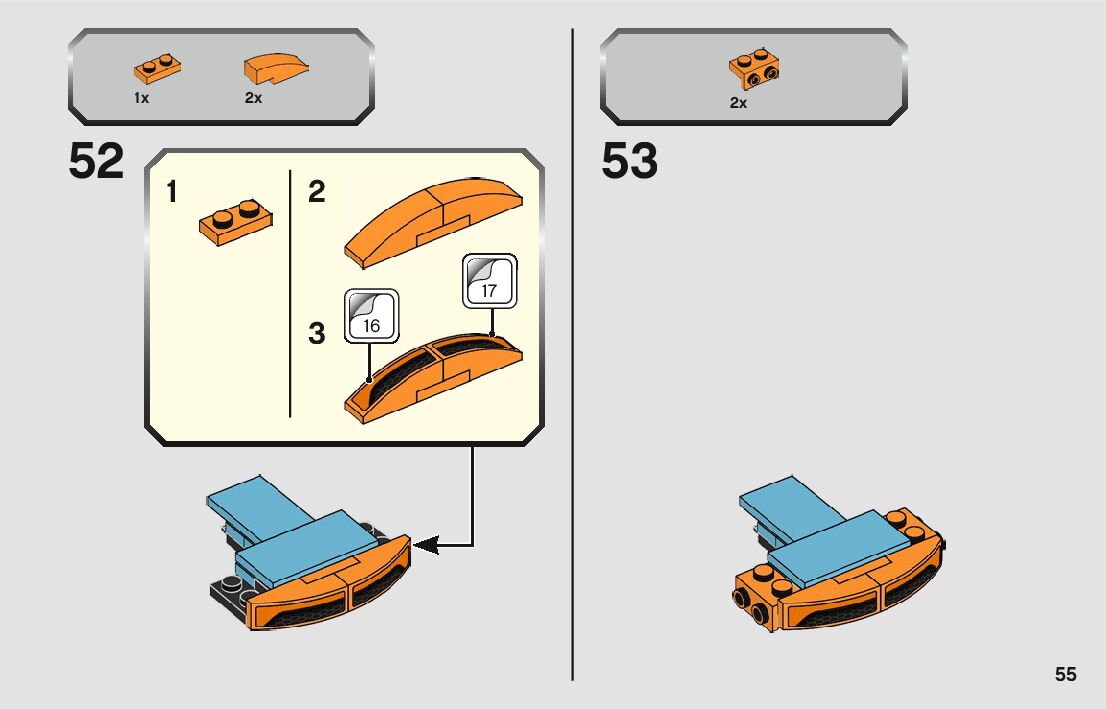 1x 2x

52

1

2

3

16

17

2x

53

55