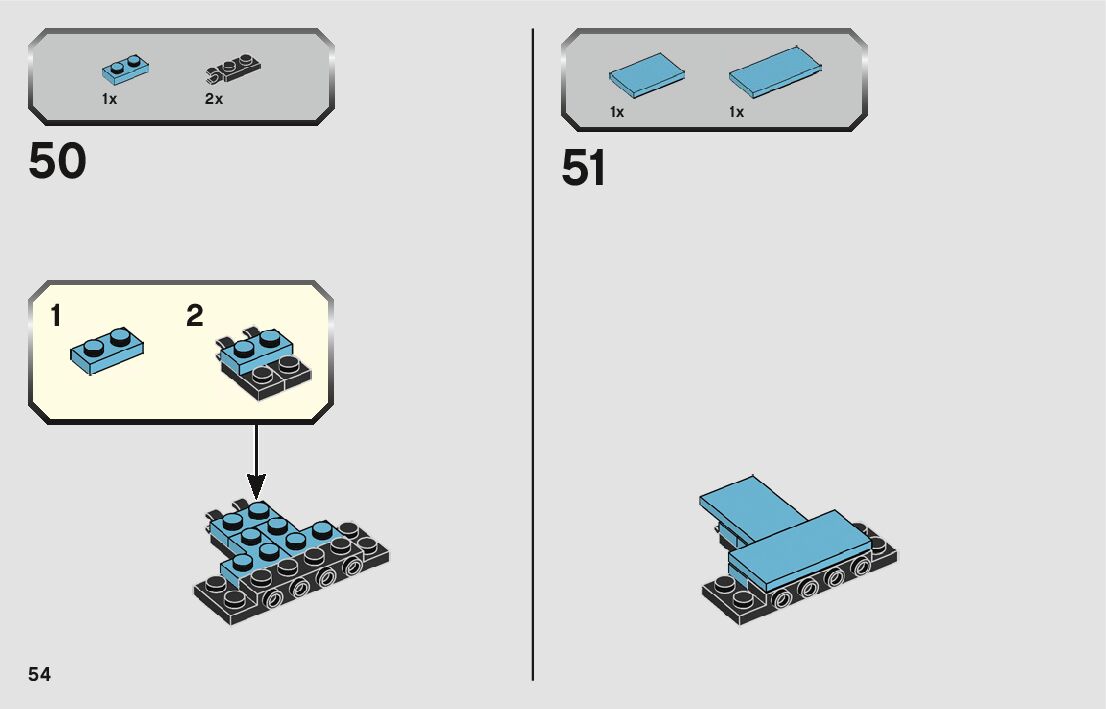 1x 2x

50

1 2

54

1x 1x

51