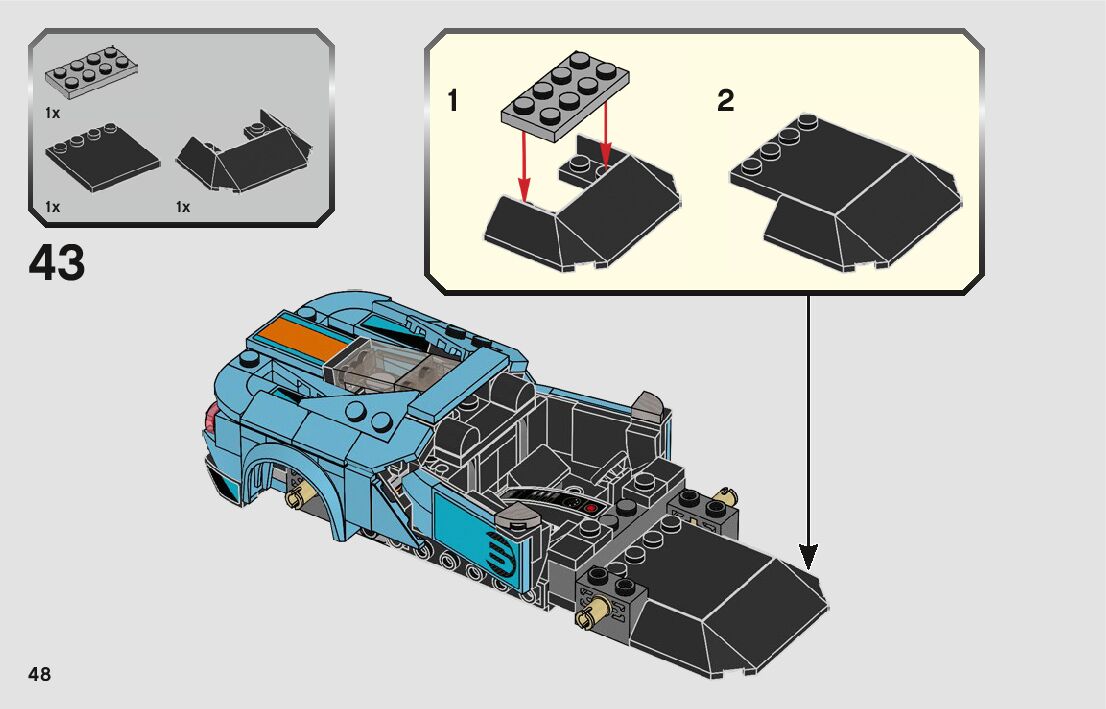 1x

1x

1x

43

1

2

48