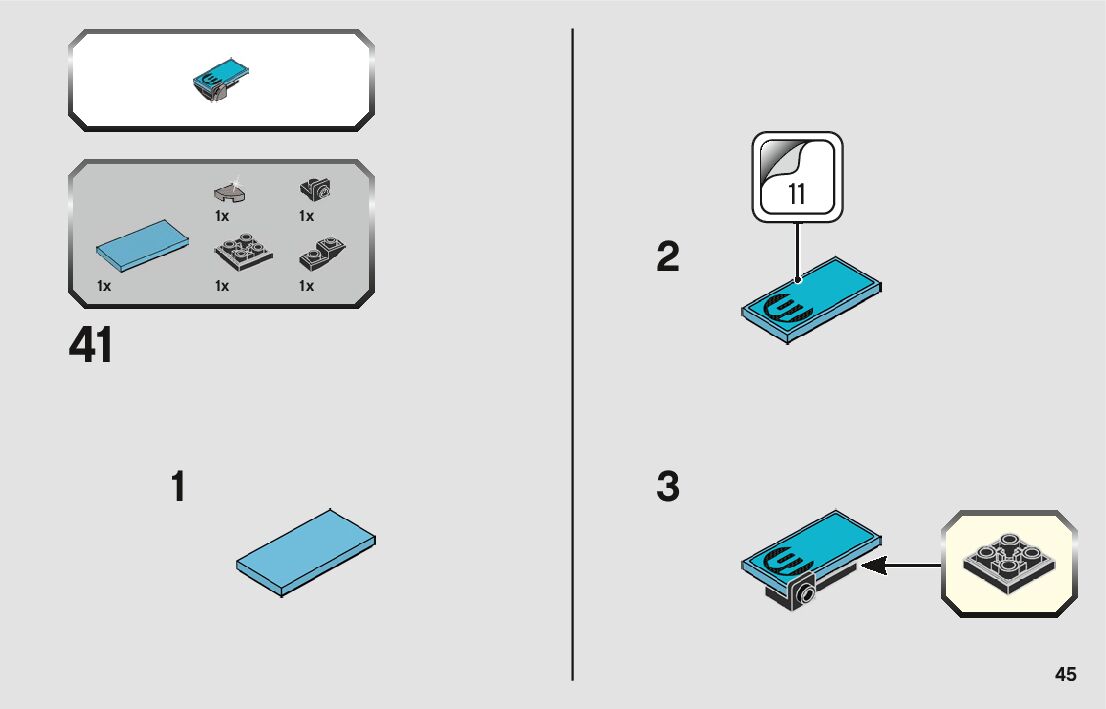 1x
1x
1x
1x
1x

41

1

11

2

3

45