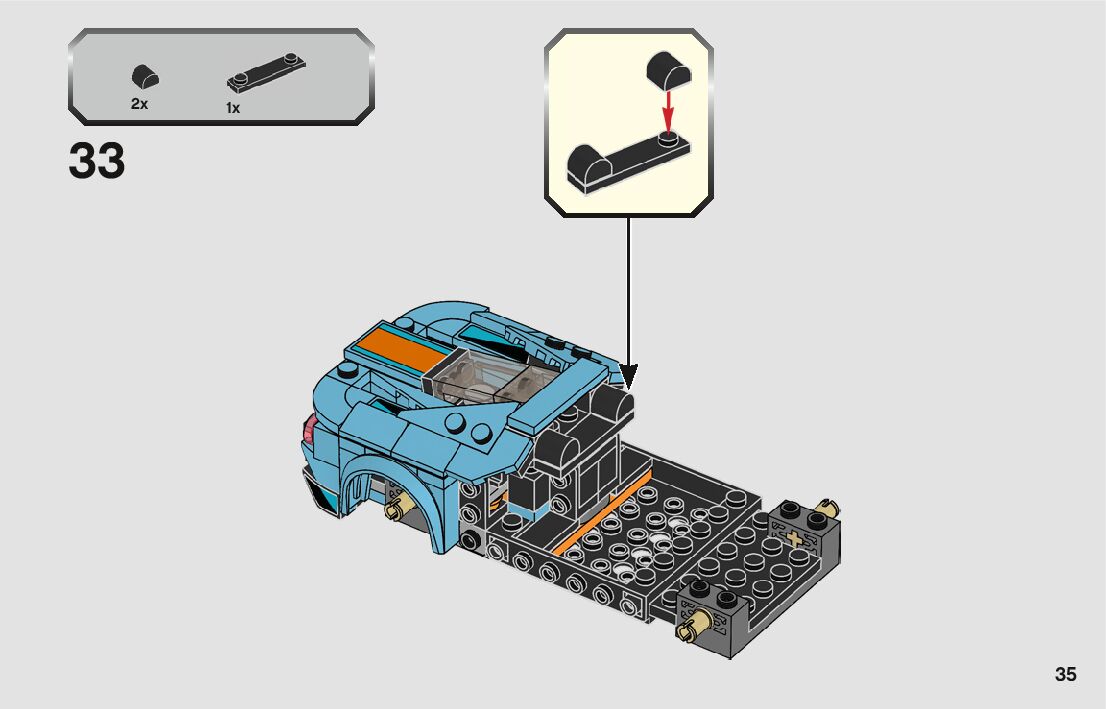 2x
1x
33
35