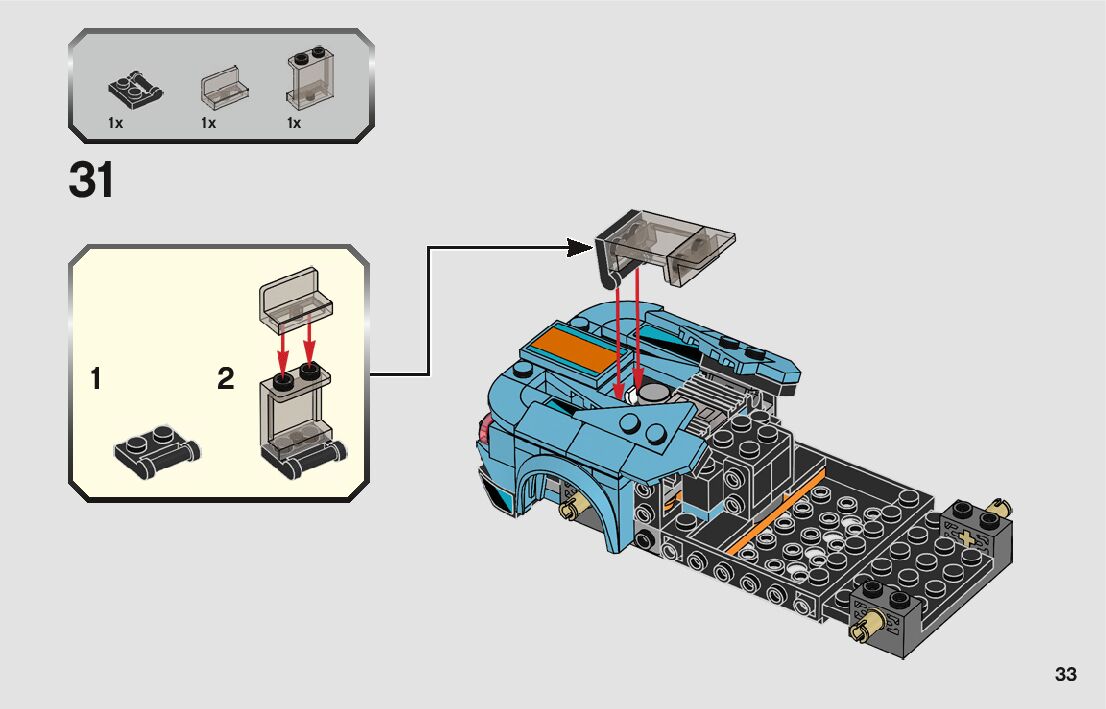 1x 1x 1x

31

1 2

33