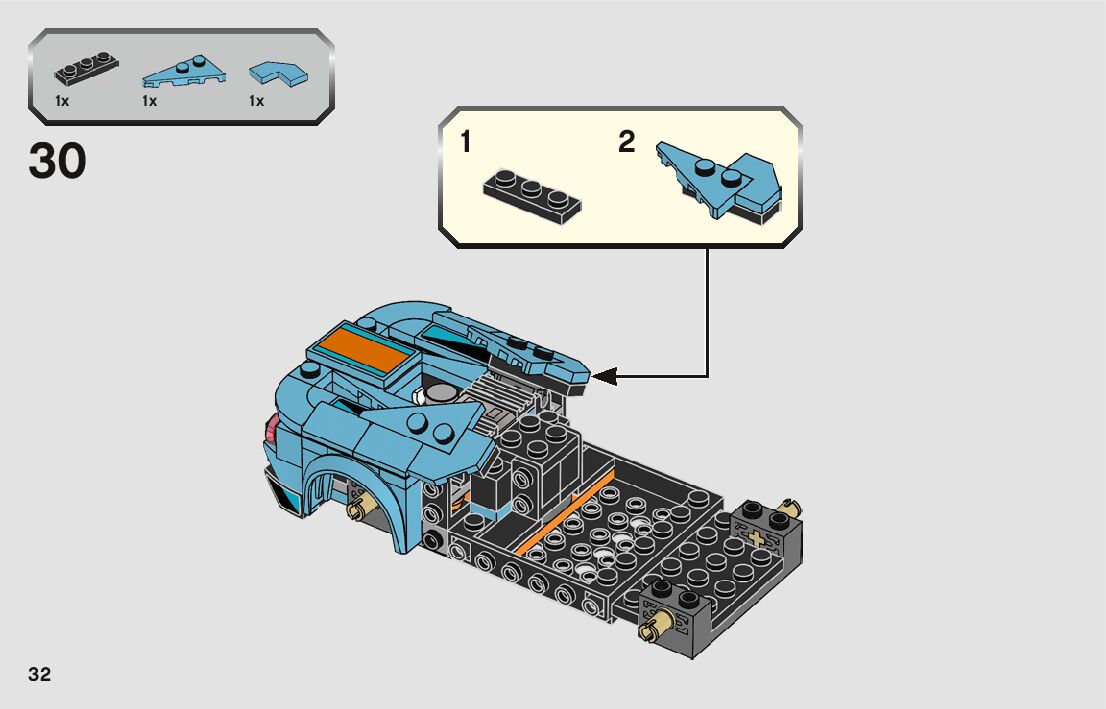 1x 1x 1x

30

1

2

32