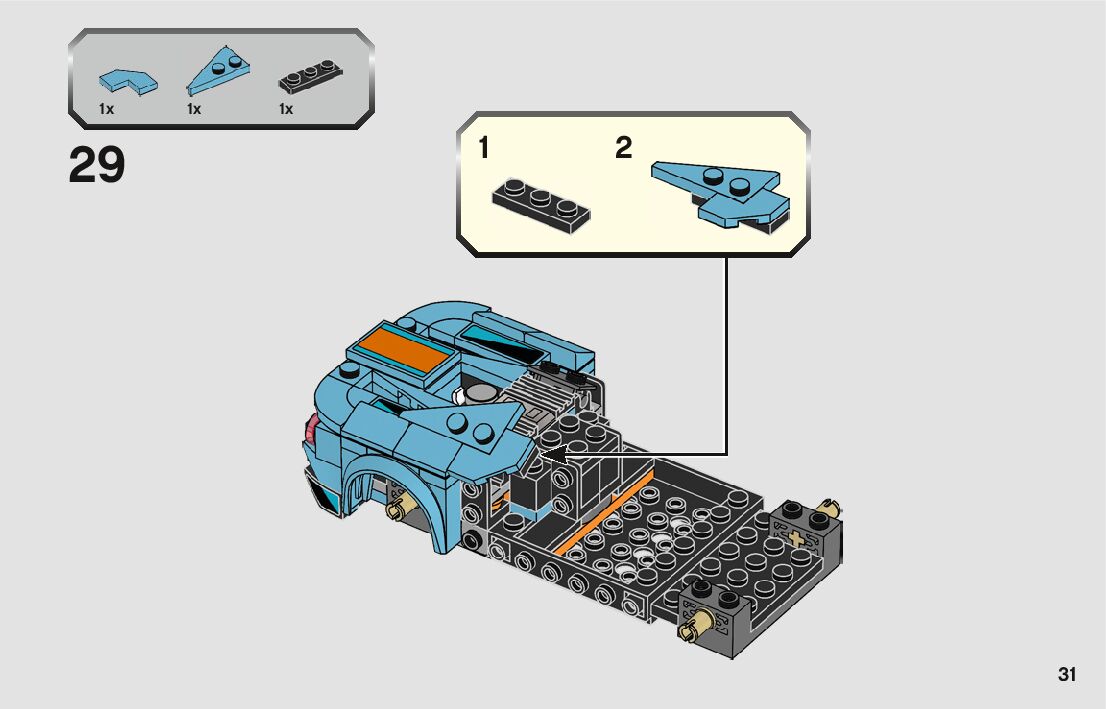 1x 1x 1x

29

1

2

31