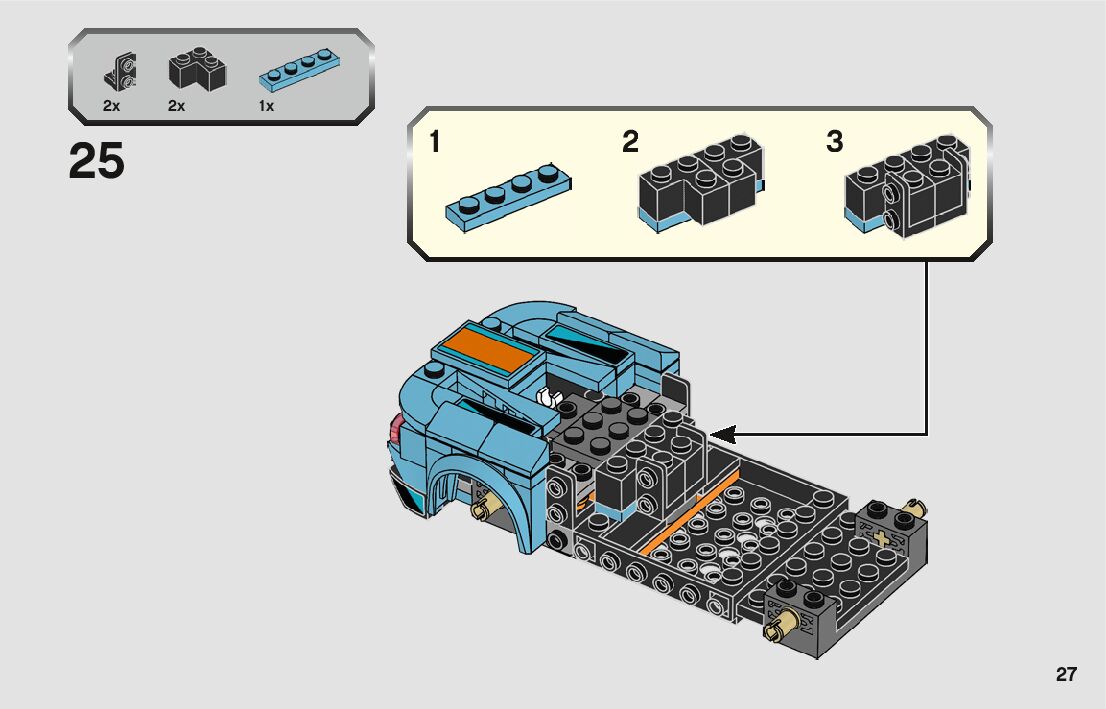 2x
2x
1x

25

1
2
3

27