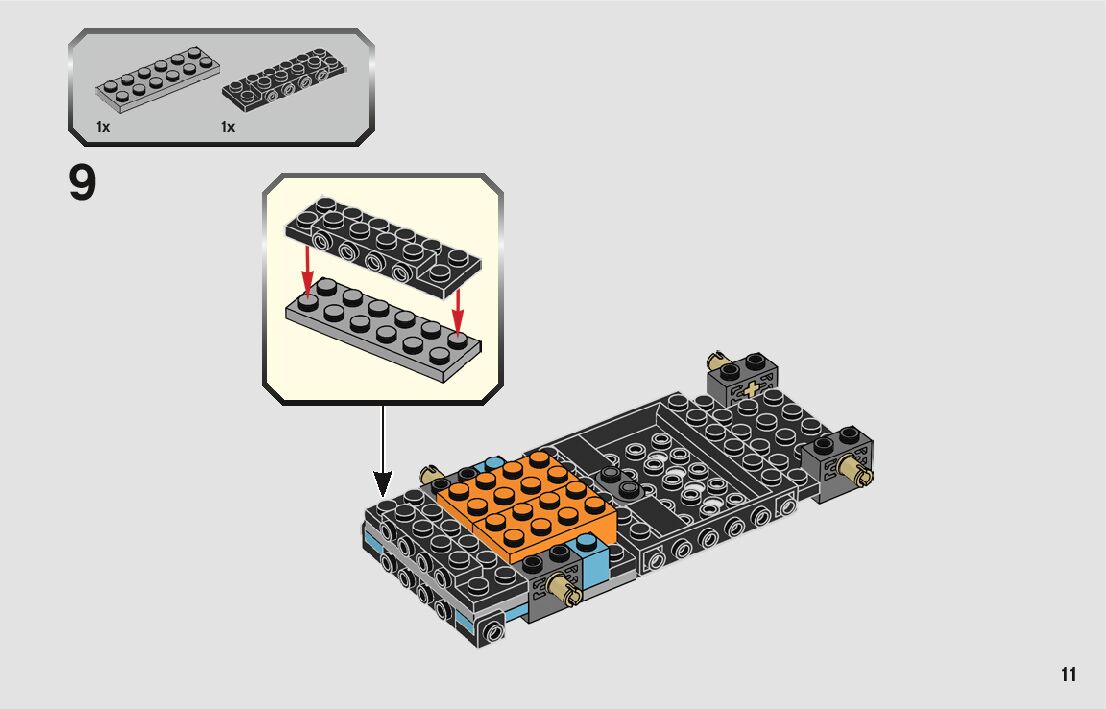 1x
1x

9

11