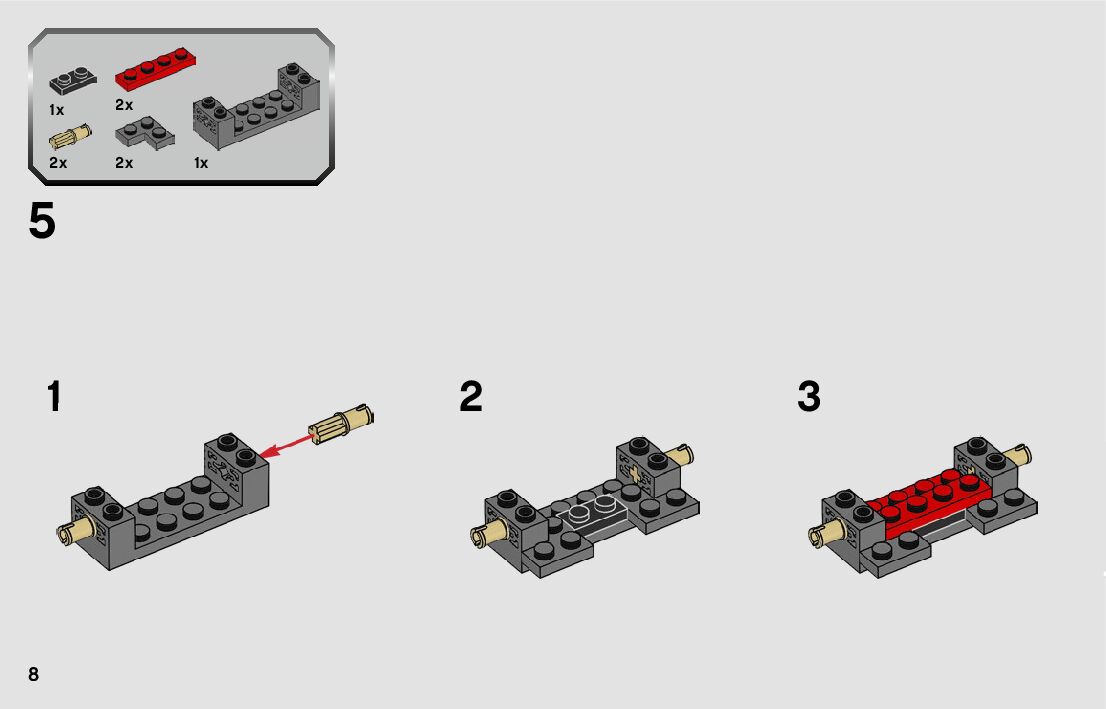 1x
2x
2x
2x
1x

5

1

2

3

8