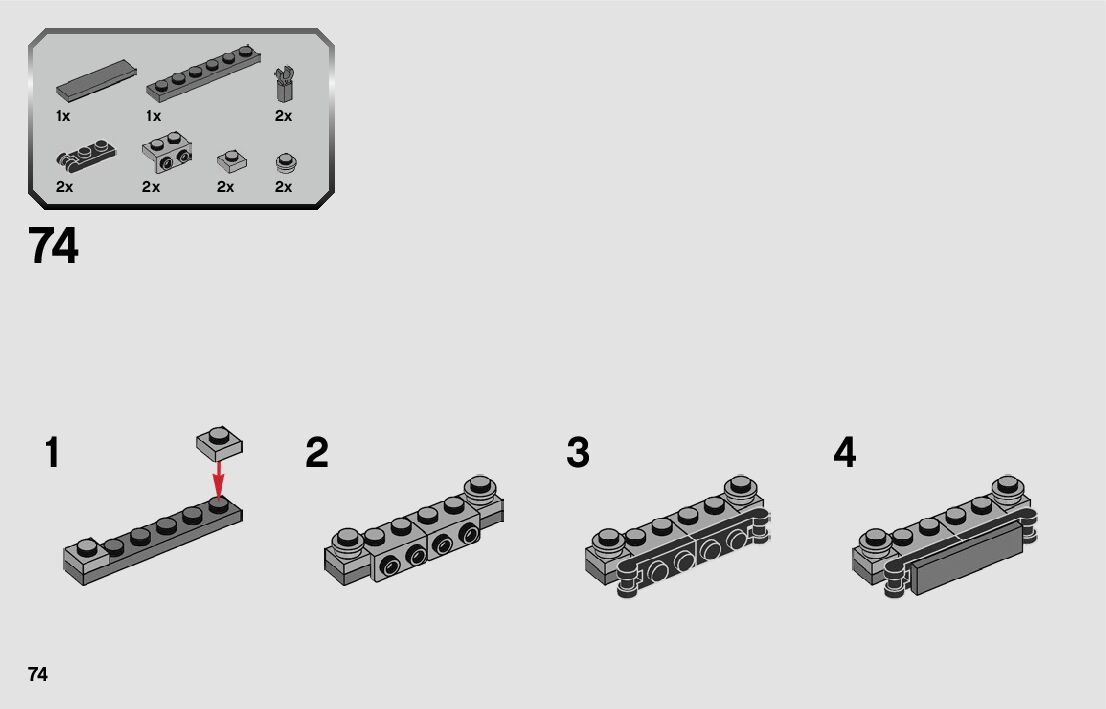 1x 1x 2x

2x 2x 2x 2x

74

1

2

3

4

74