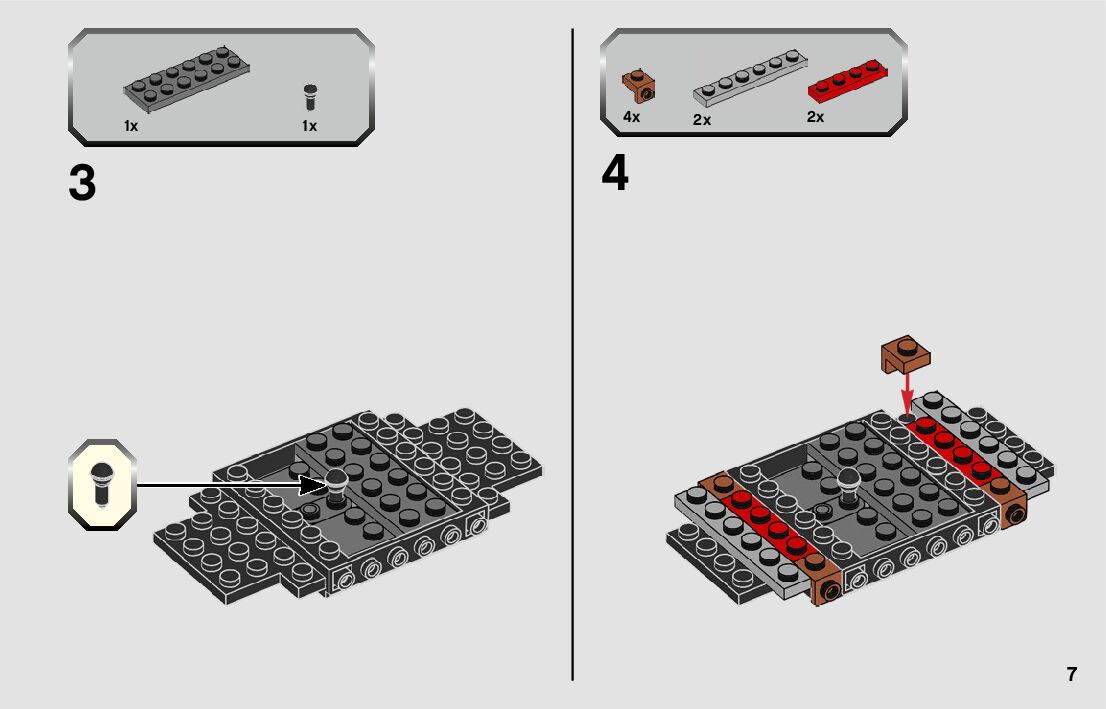 1x
1x

3

4x
2x
2x

4

7