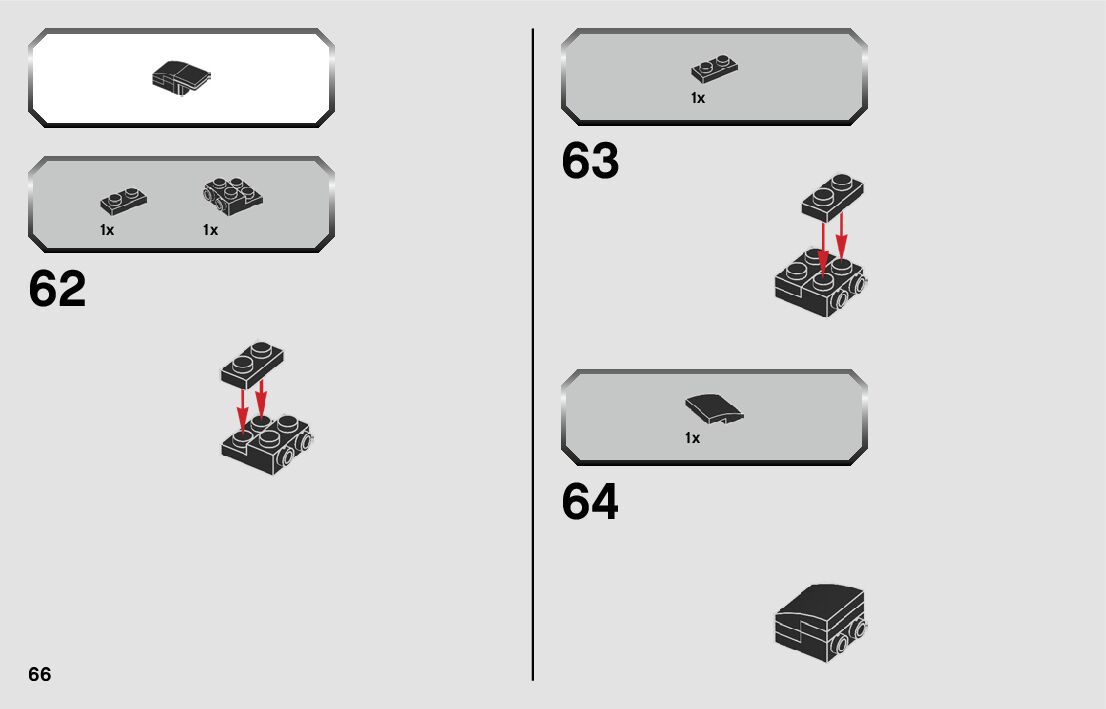 1x 1x

62

66

1x

63

1x

64