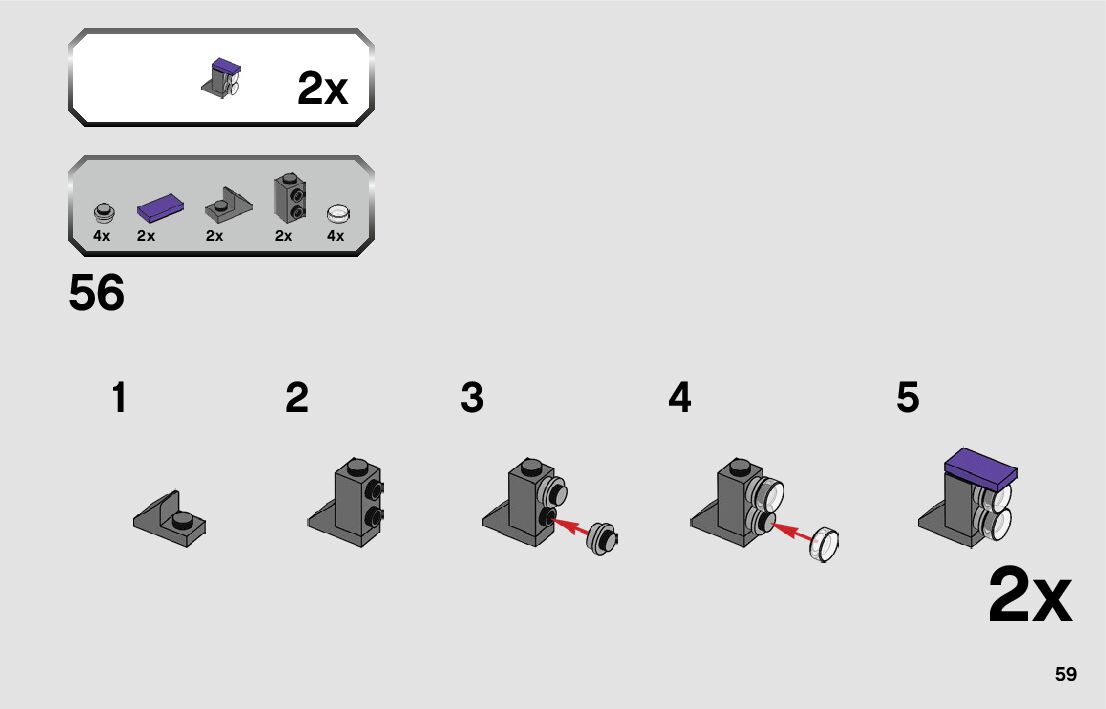 2x

4x 2x 2x 2x 4x

56

1

2

3

4

5

2x

59