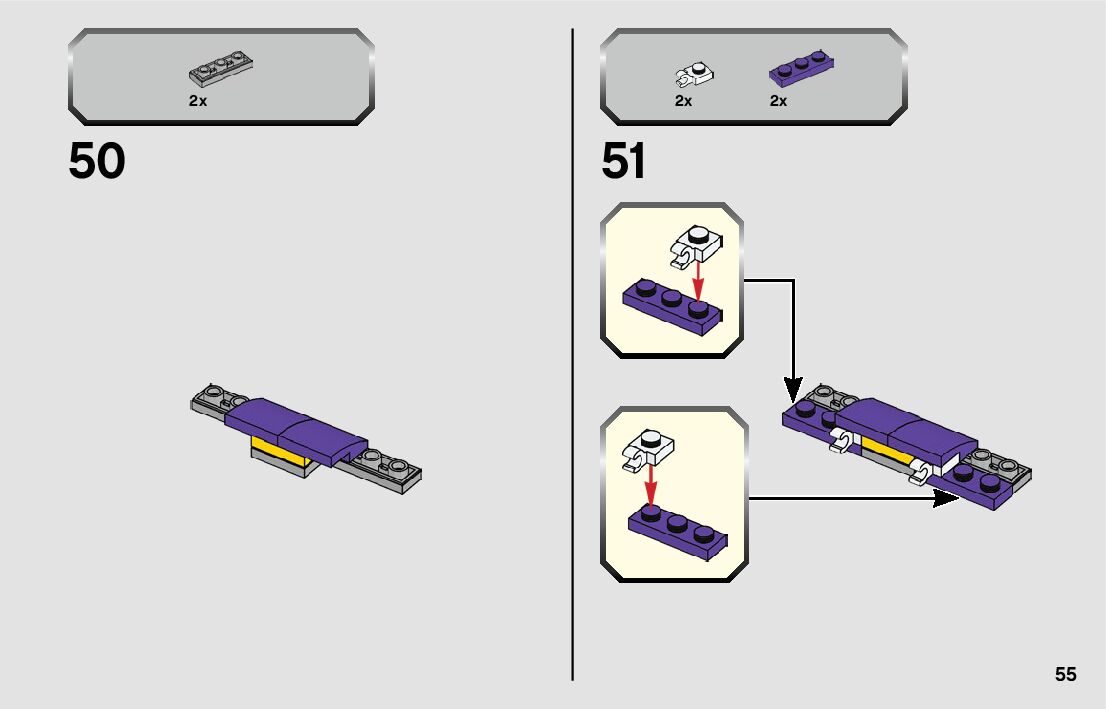 2x

50

2x

2x

51

55