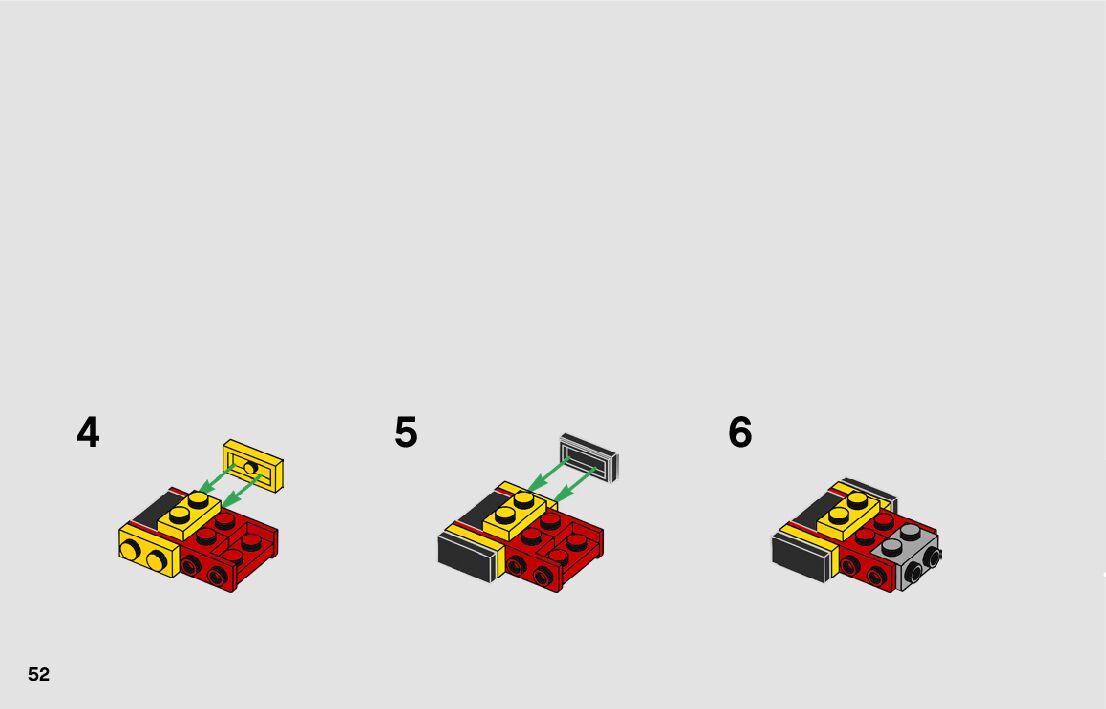 4

5

6

52