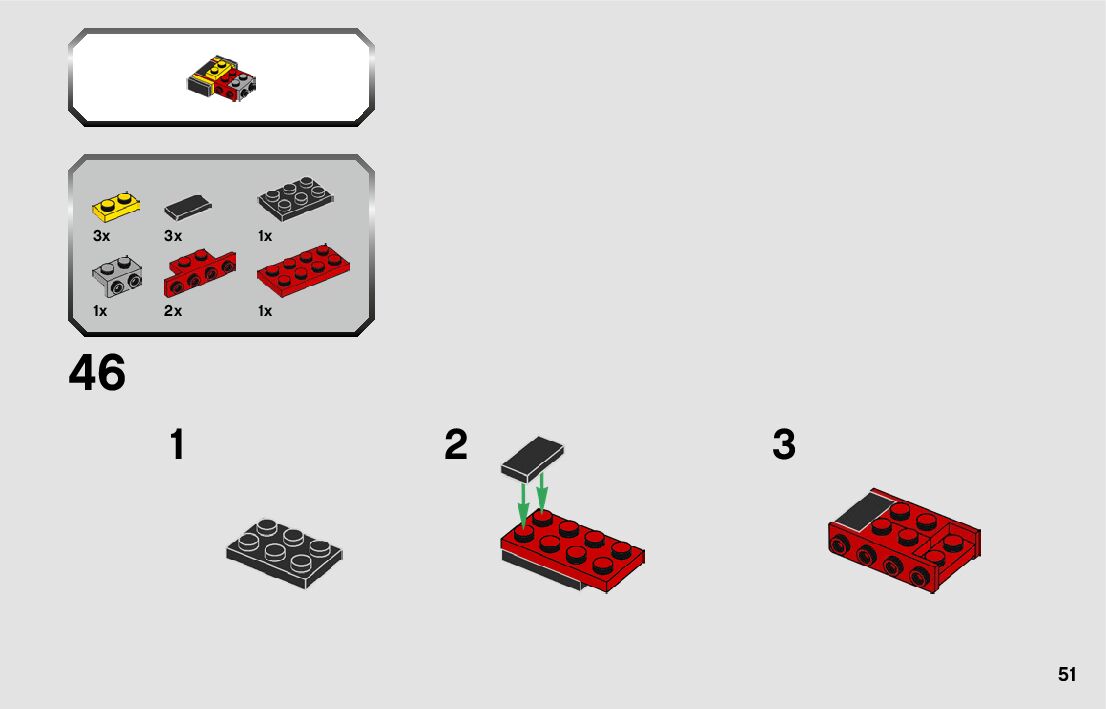 3x
3x
1x
1x
2x
1x

46

1

2

3

51