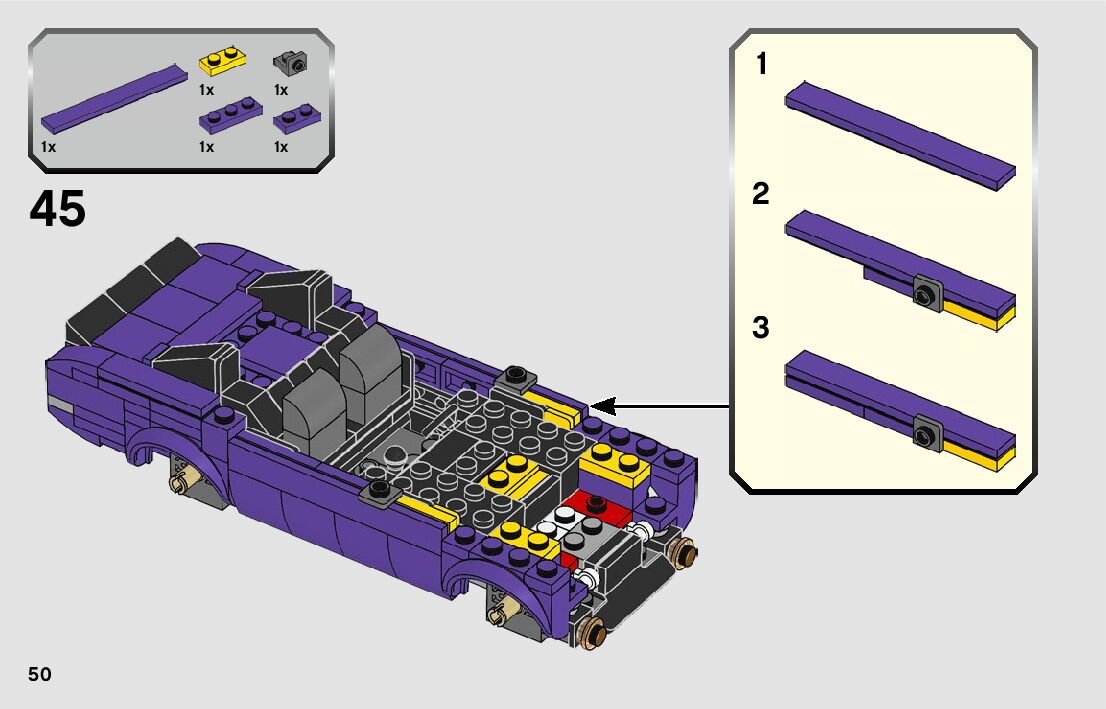 1x
1x
1x
1x
1x

45

1

2

3

50