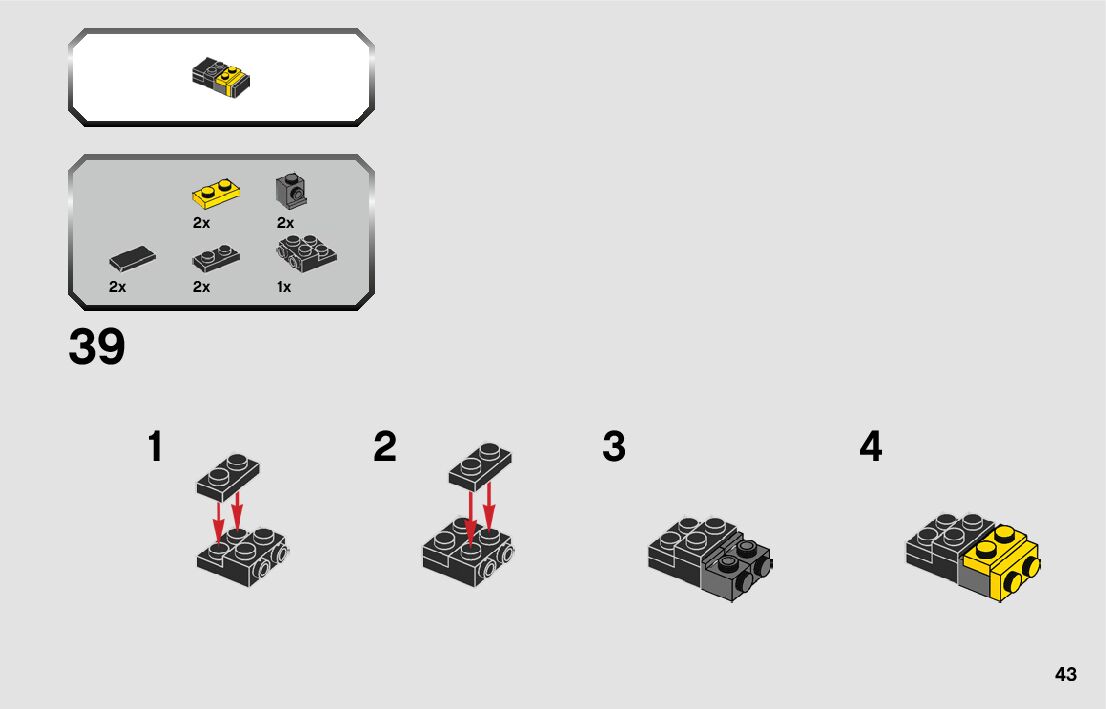 2x
2x
2x
2x
1x

39

1
2
3
4

43