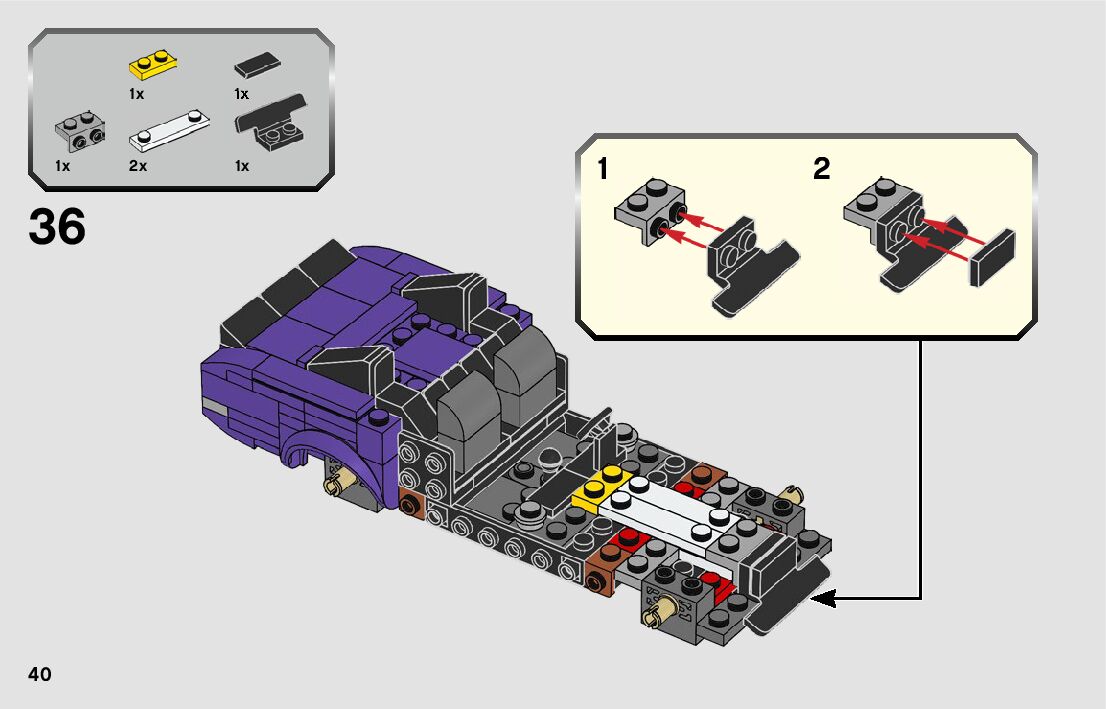 1x
1x
1x
2x
1x

36

1
2

40