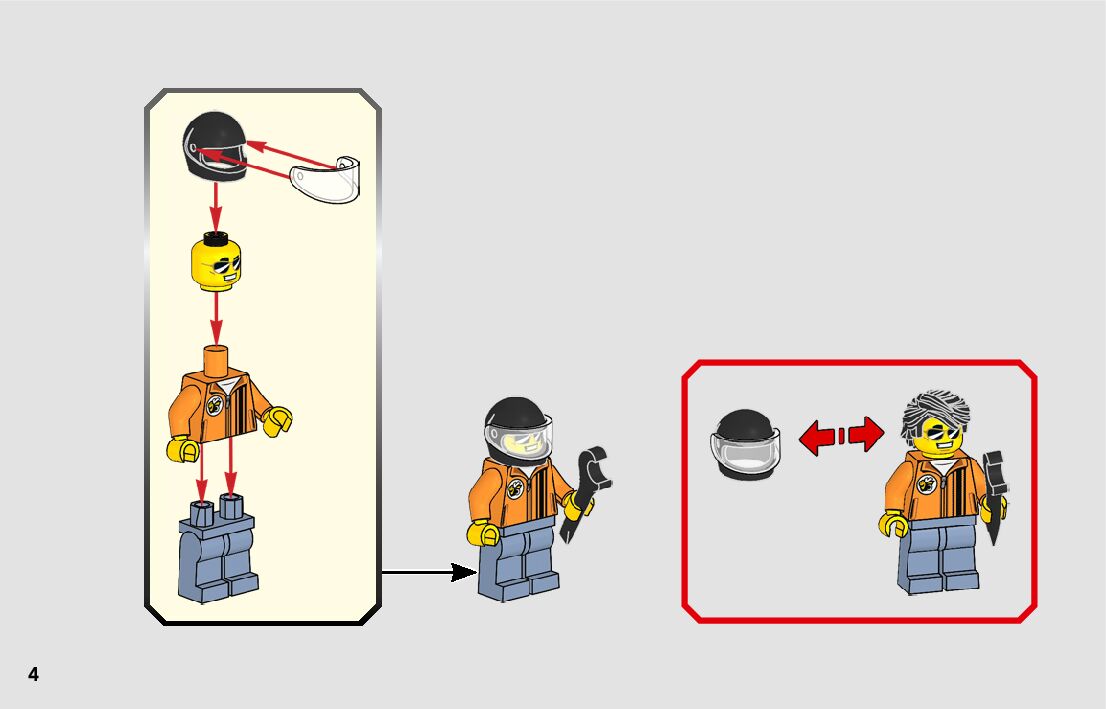 4