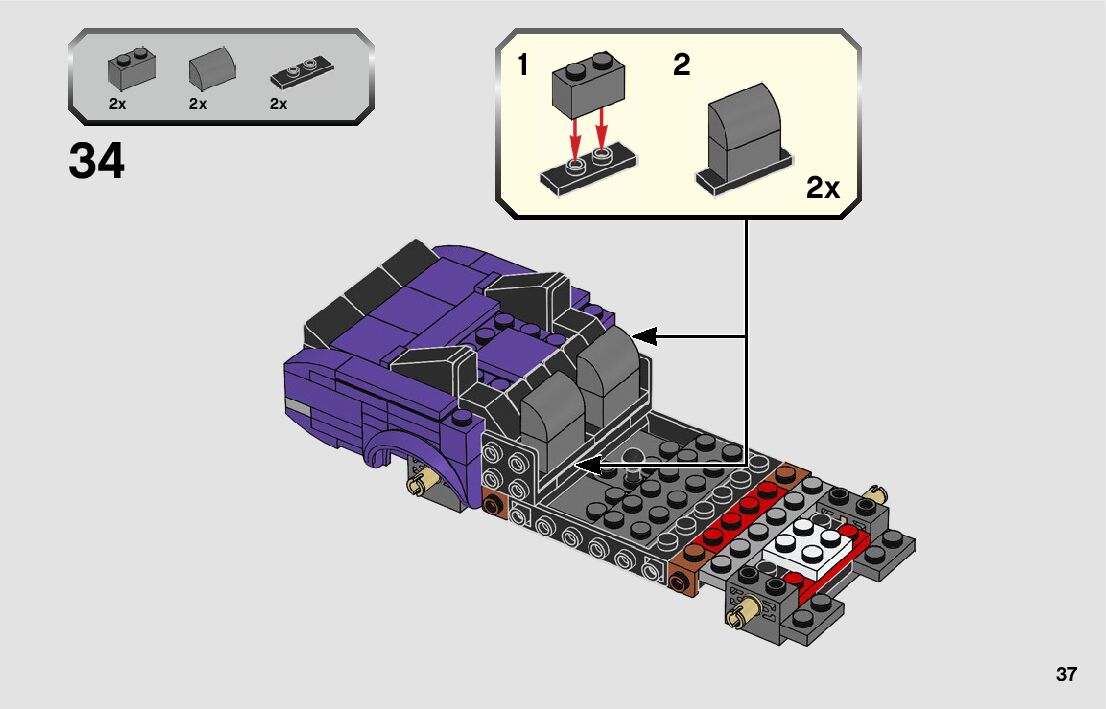 2x 2x 2x

34

1 2

2x

37