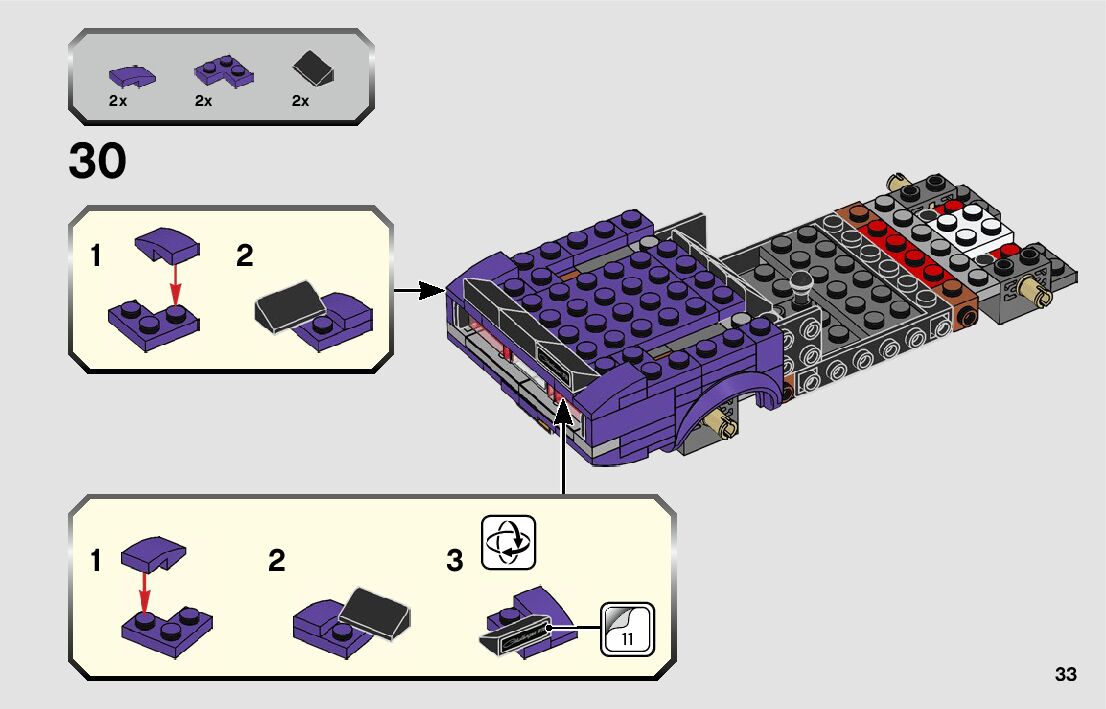 2x 2x 2x

30

1 2

1 2 3

11

33