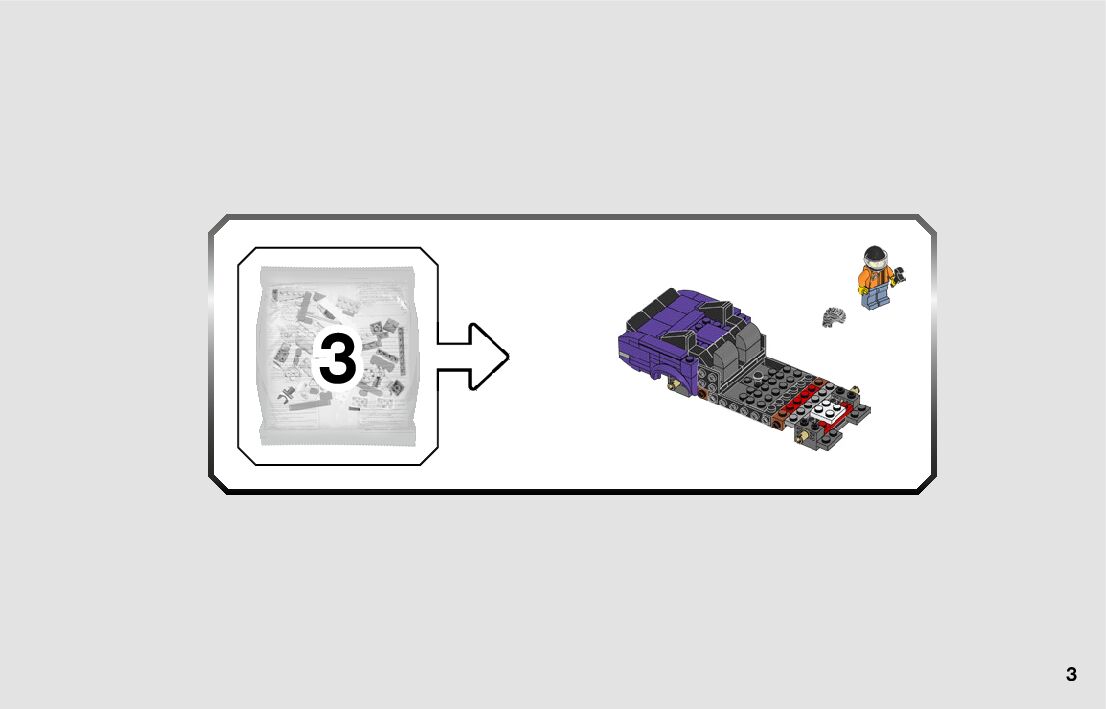 3

3