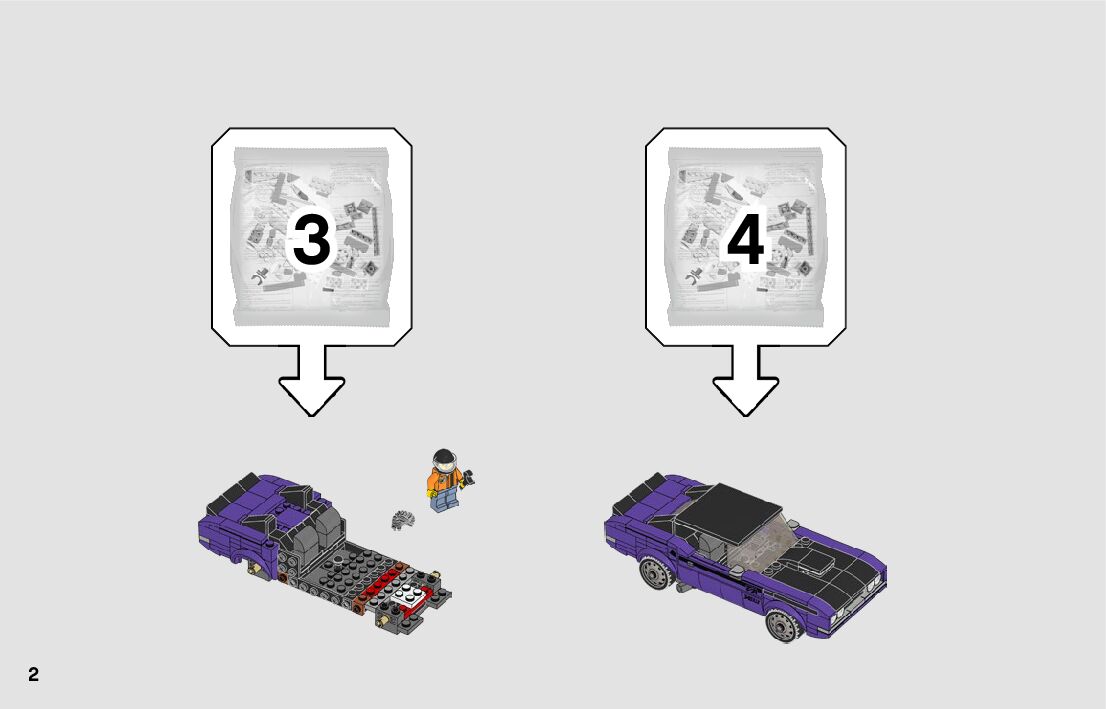 3

4

2