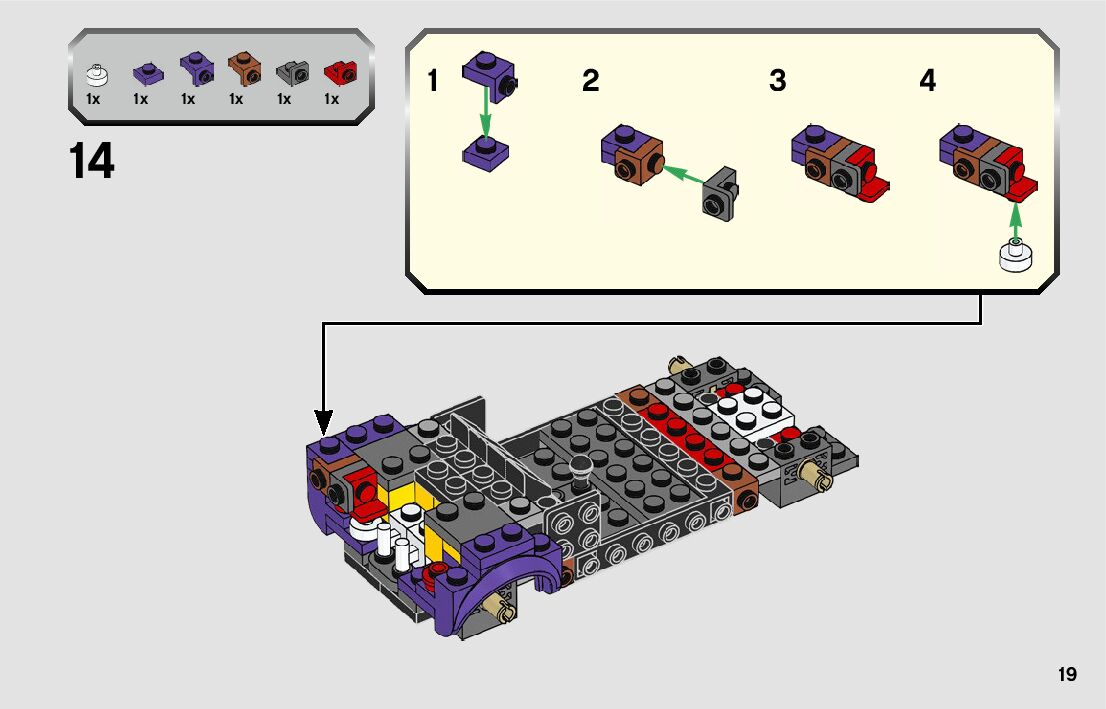 1x 1x 1x 1x 1x 1x

14

1

2

3

4

19