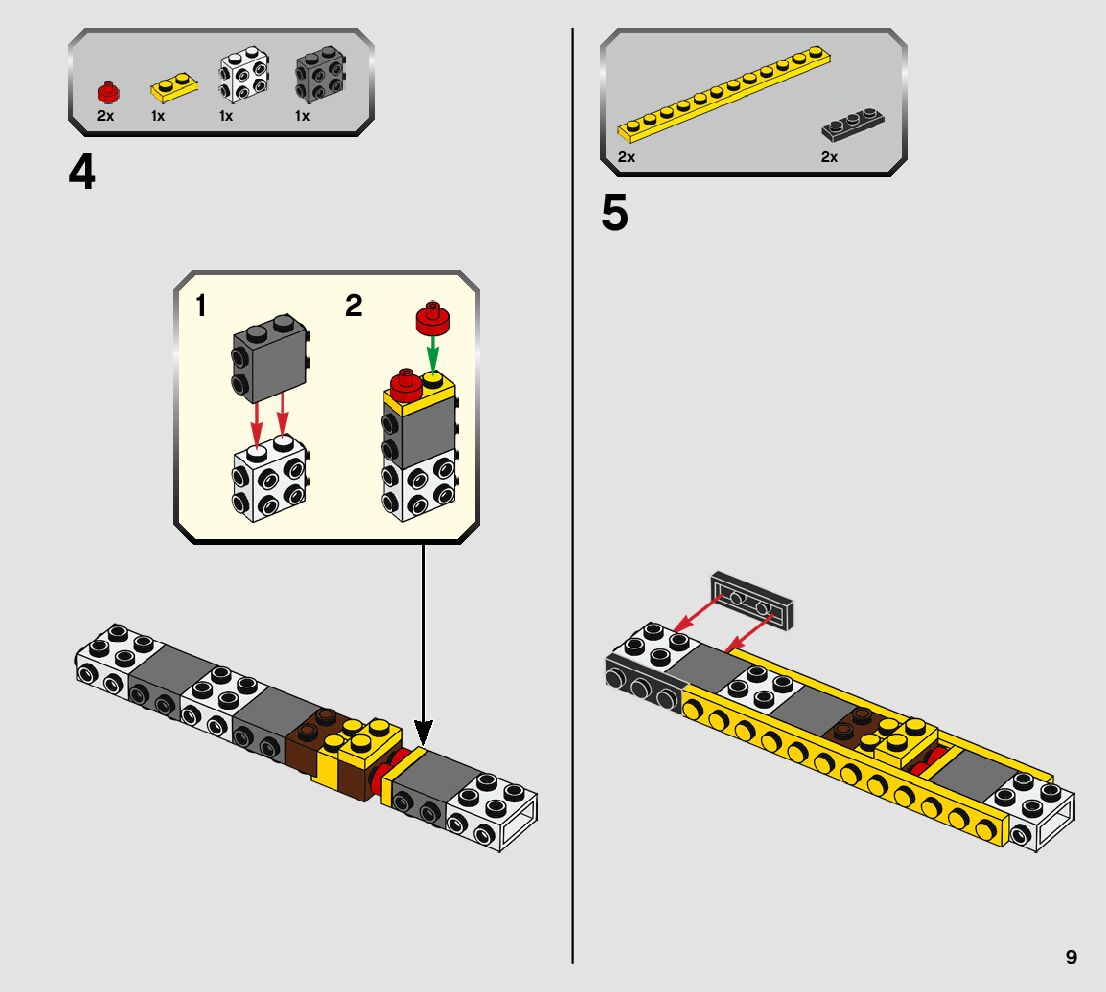 2x 1x 1x 1x

4

1 2

2x 2x

5

9