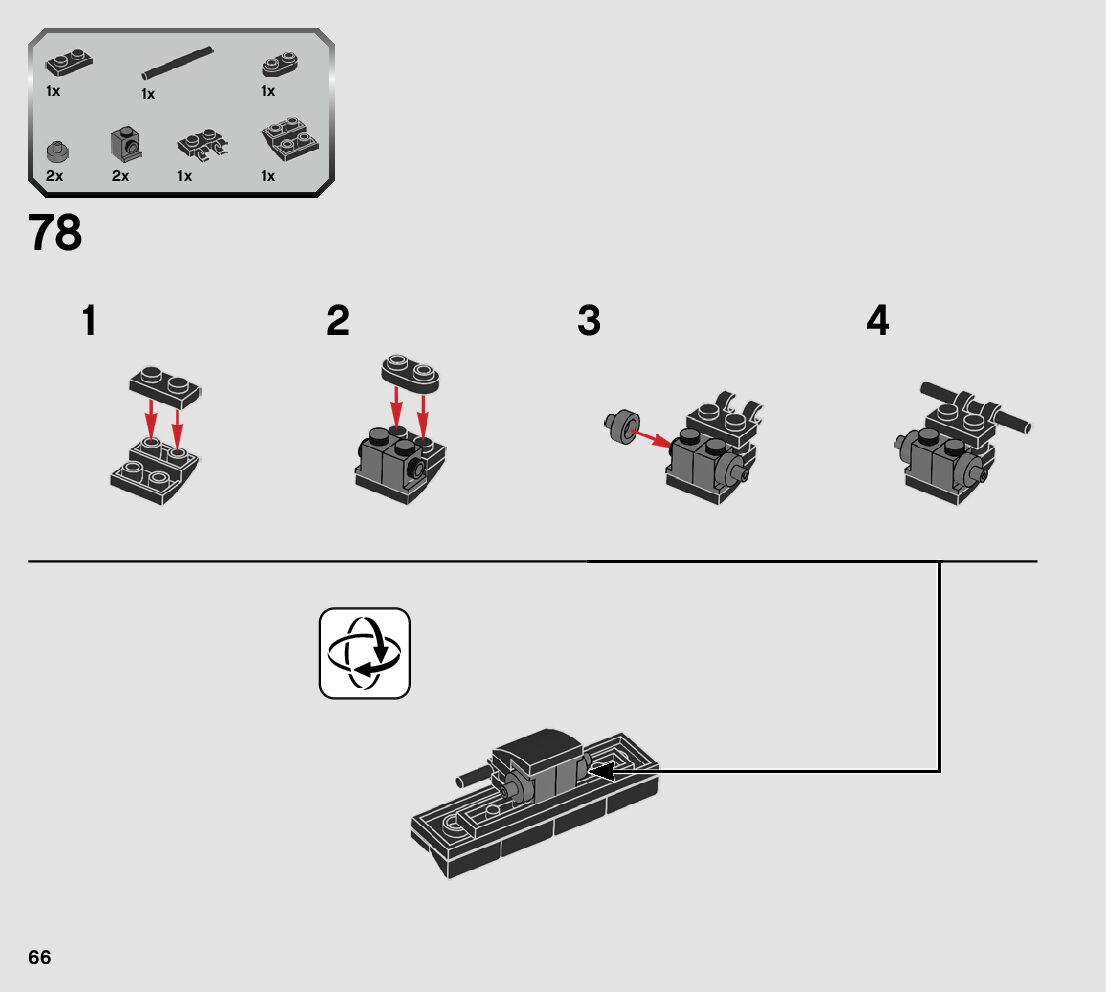 1x
1x
1x
2x
2x
1x
1x

78

1

2

3

4

66