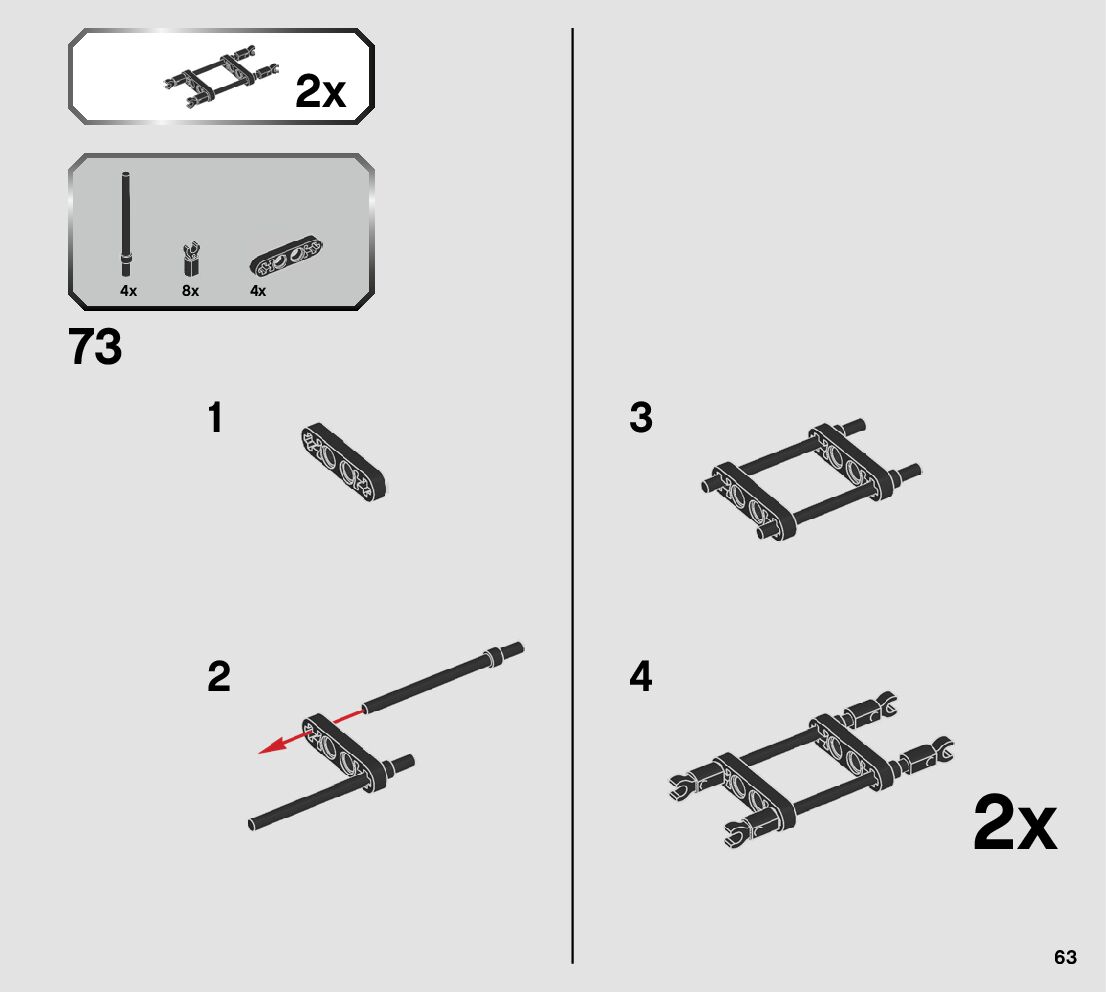 2x

4x 8x 4x

73

1

2

3

4

2x

63