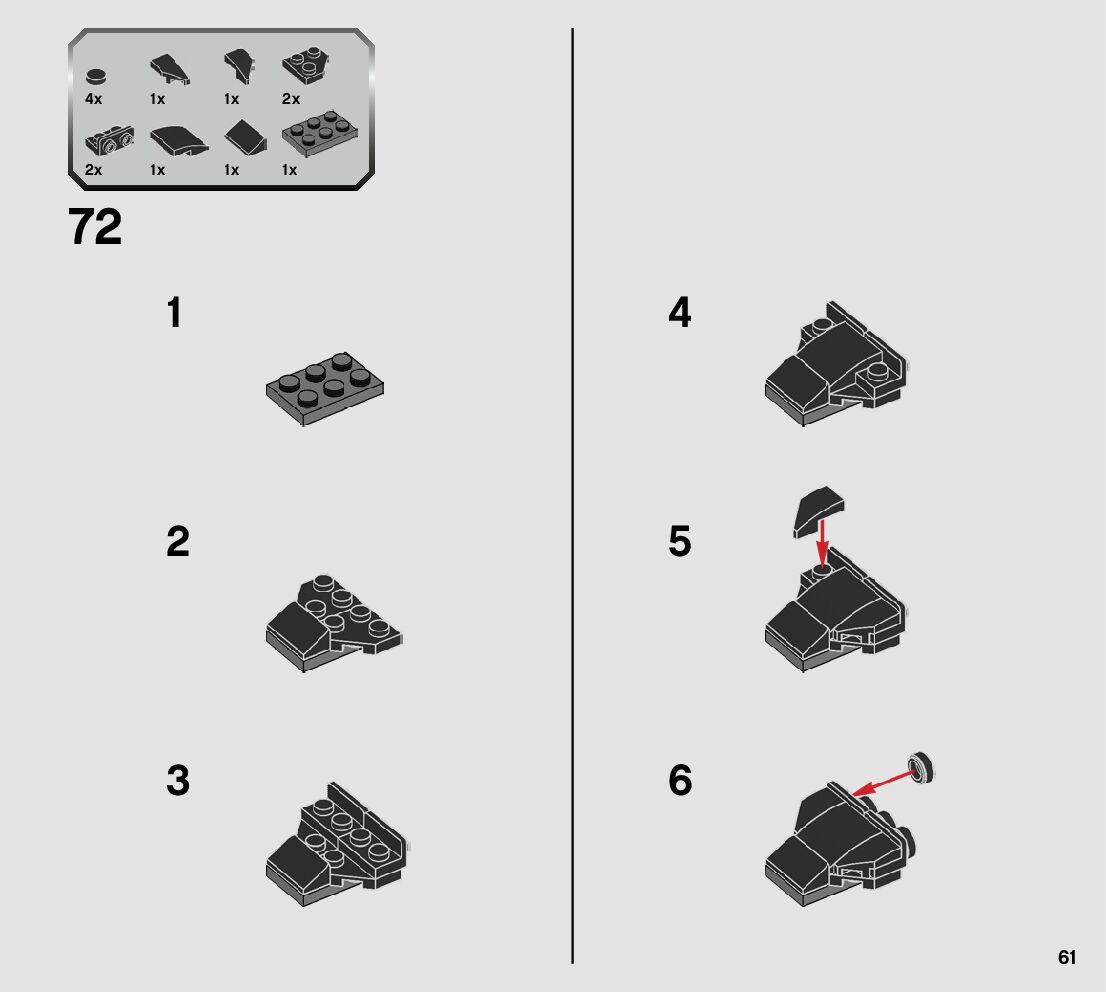 4x 1x 1x 2x
2x 1x 1x 1x

72

1

2

3

4

5

6

61