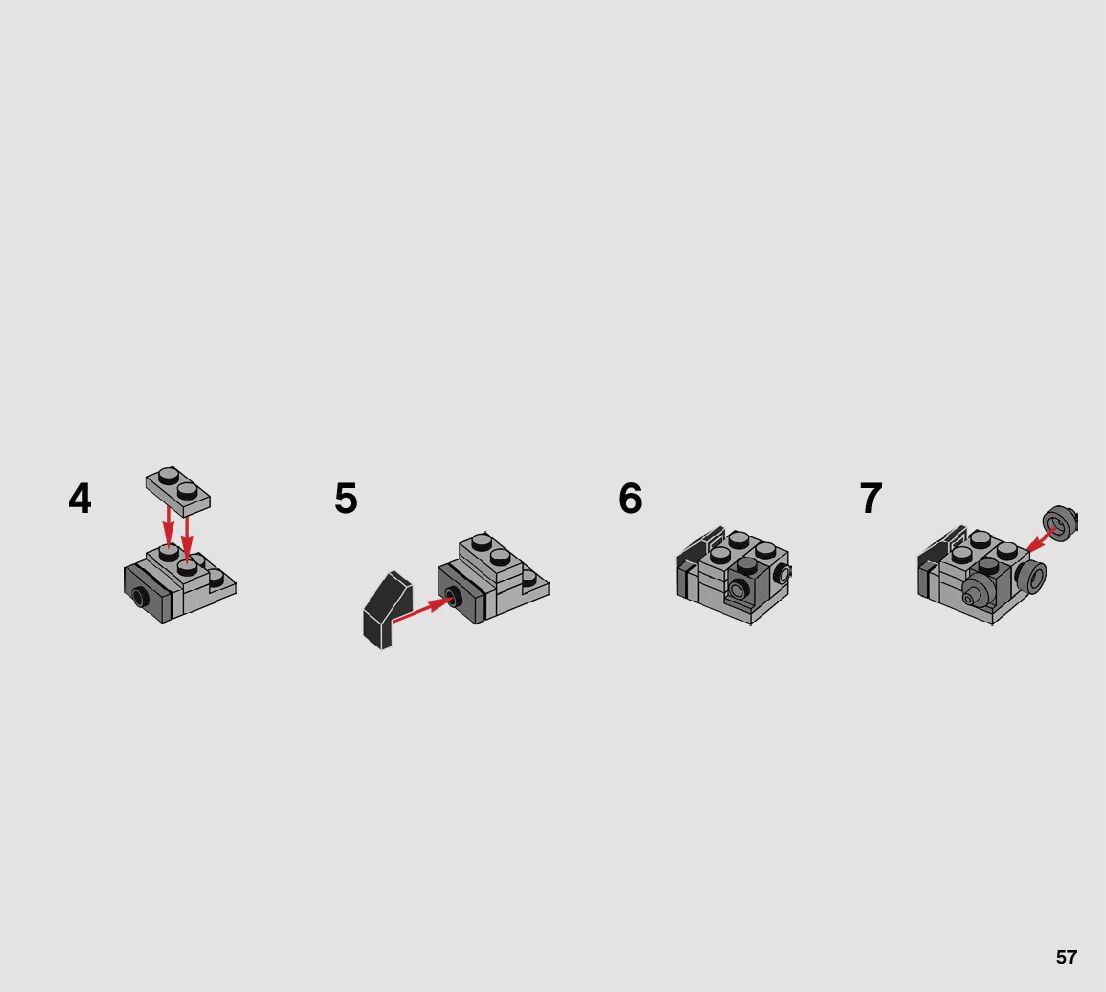 4

5

6

7

57