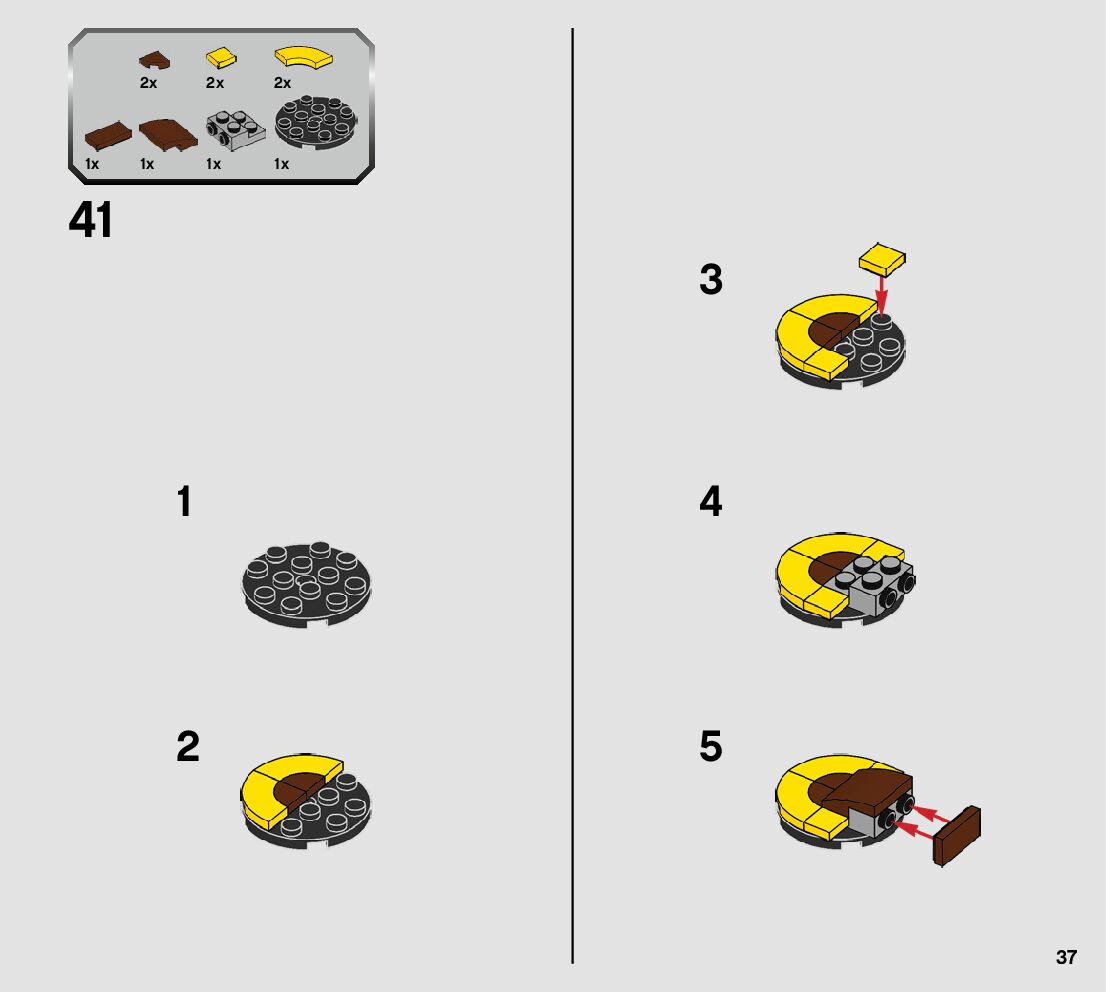 2x 2x 2x
1x 1x 1x 1x

41

1

2

3

4

5

37