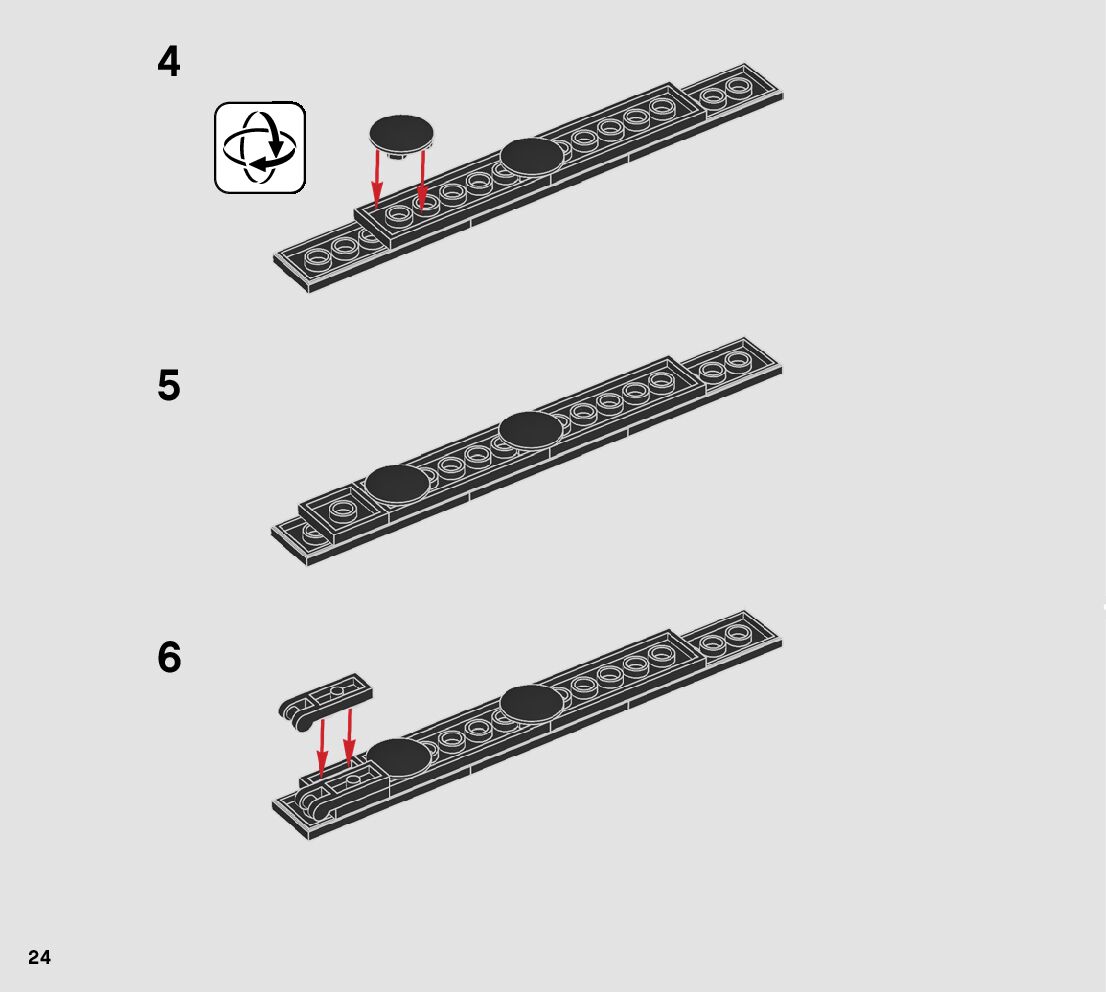 4

5

6

24