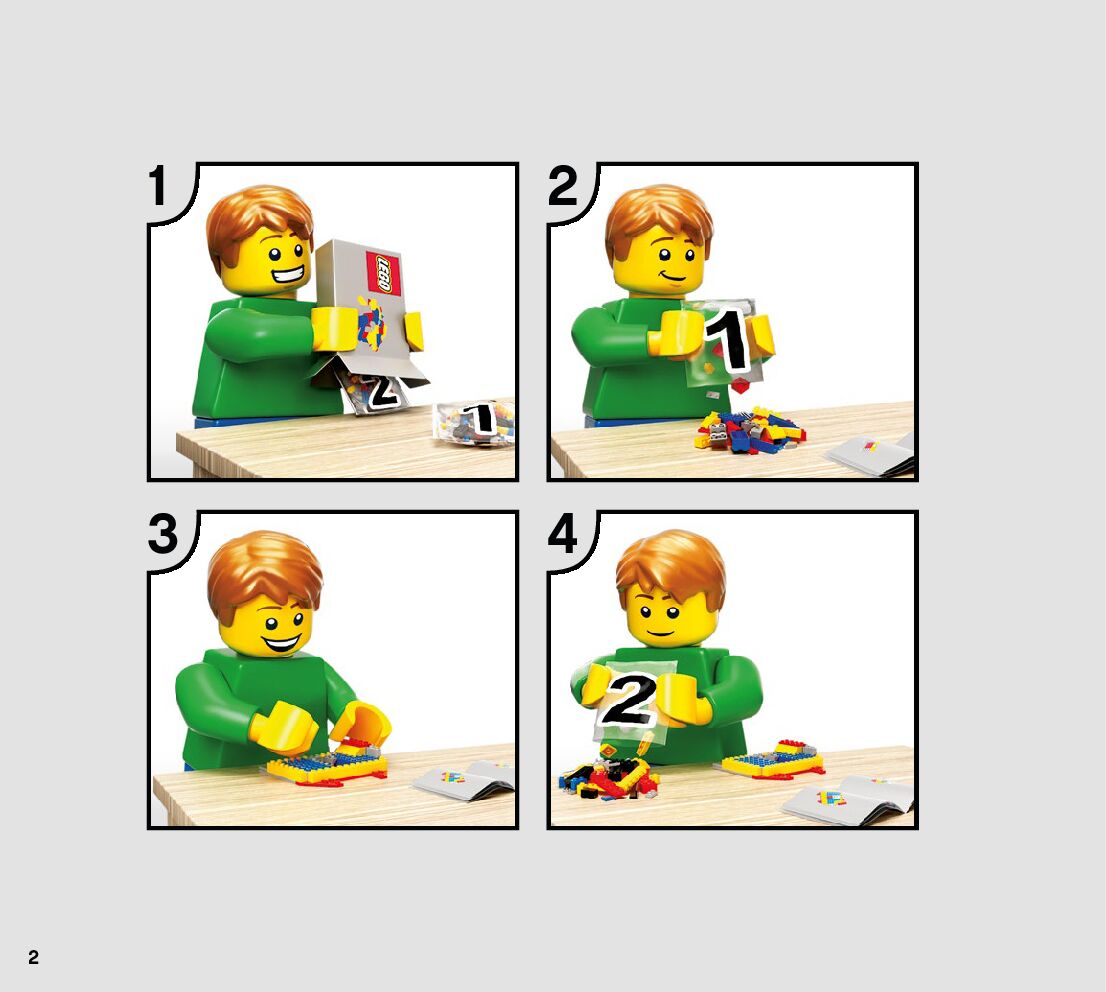 1

LEGO

2

1

2

1

3

4

2

2