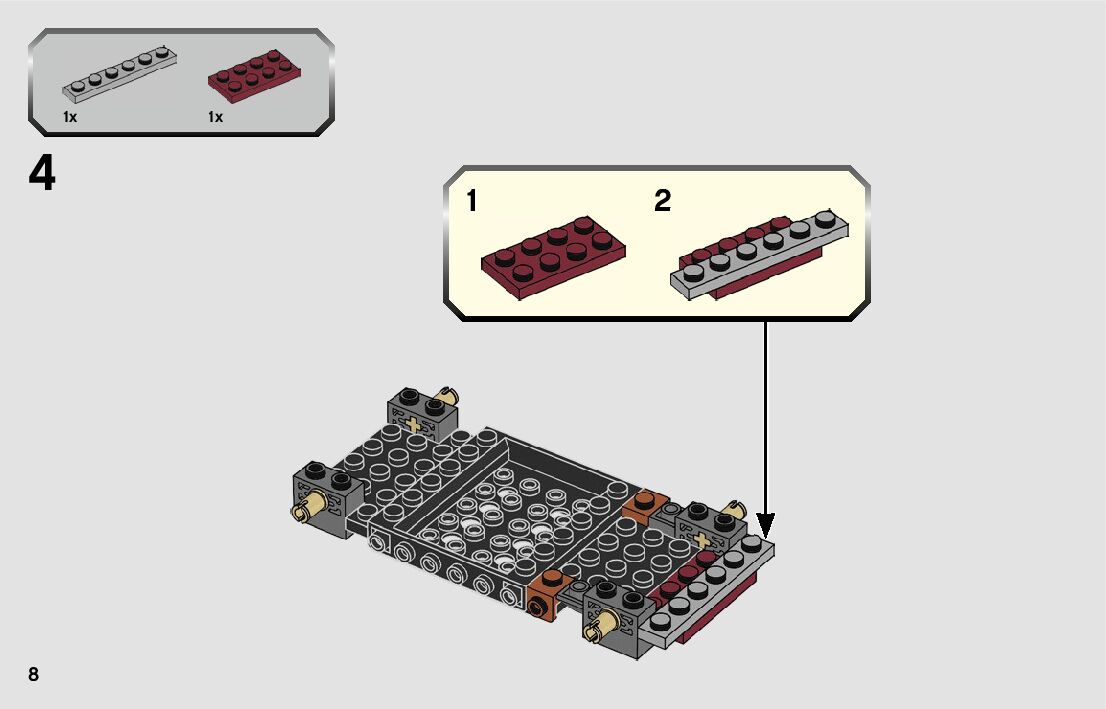 1x
1x

4

1
2

8