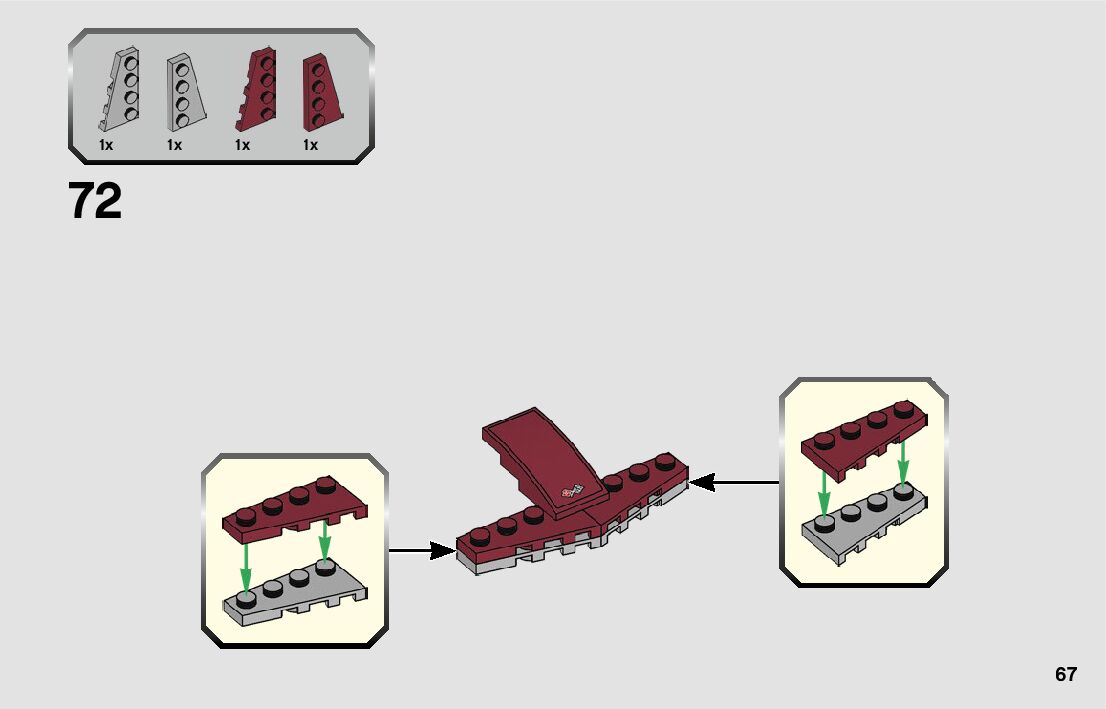 1x 1x 1x 1x

72

67