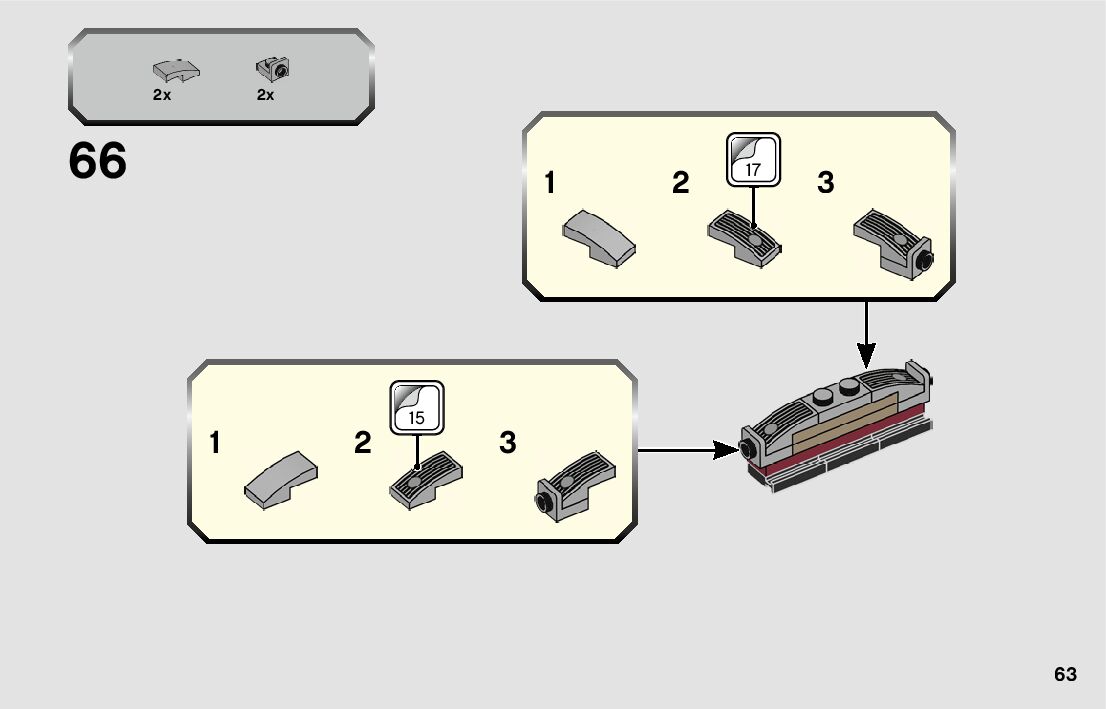 2x 2x

66

1 2 17 3

1 2 15 3

63