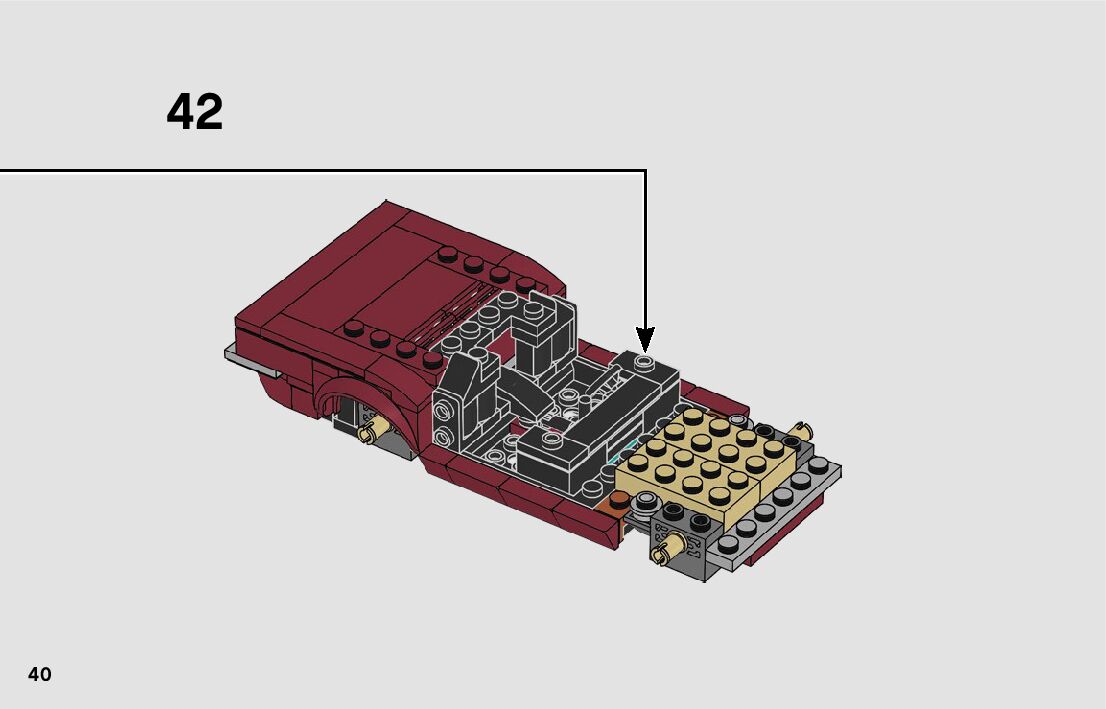 42

40