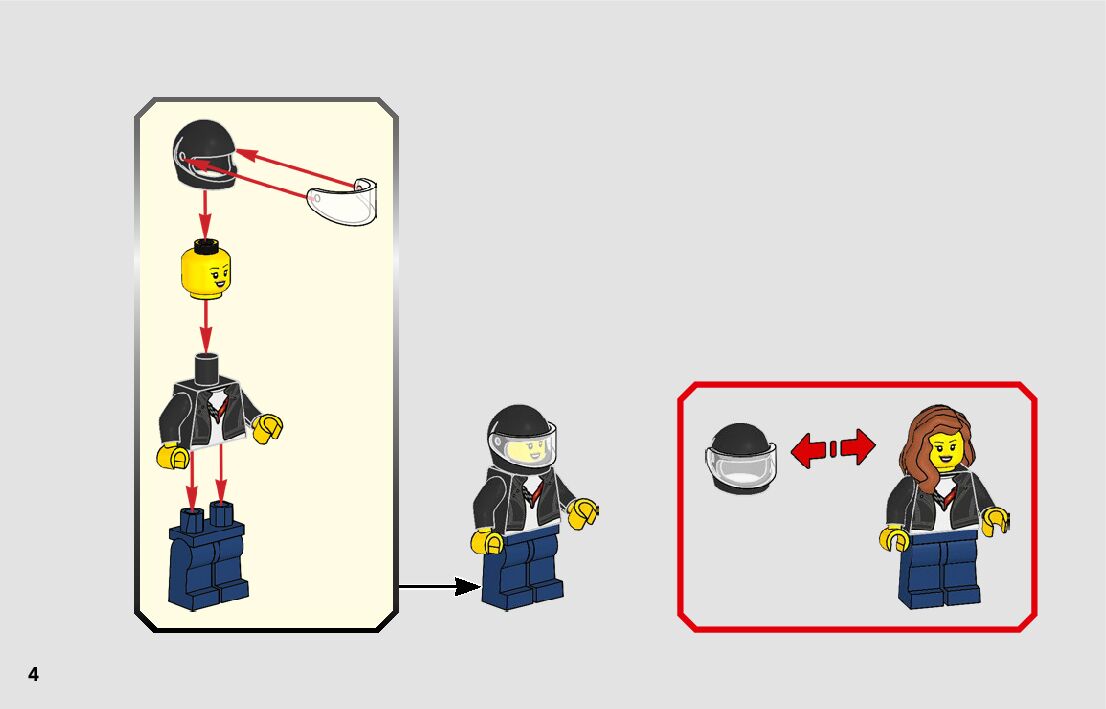 4