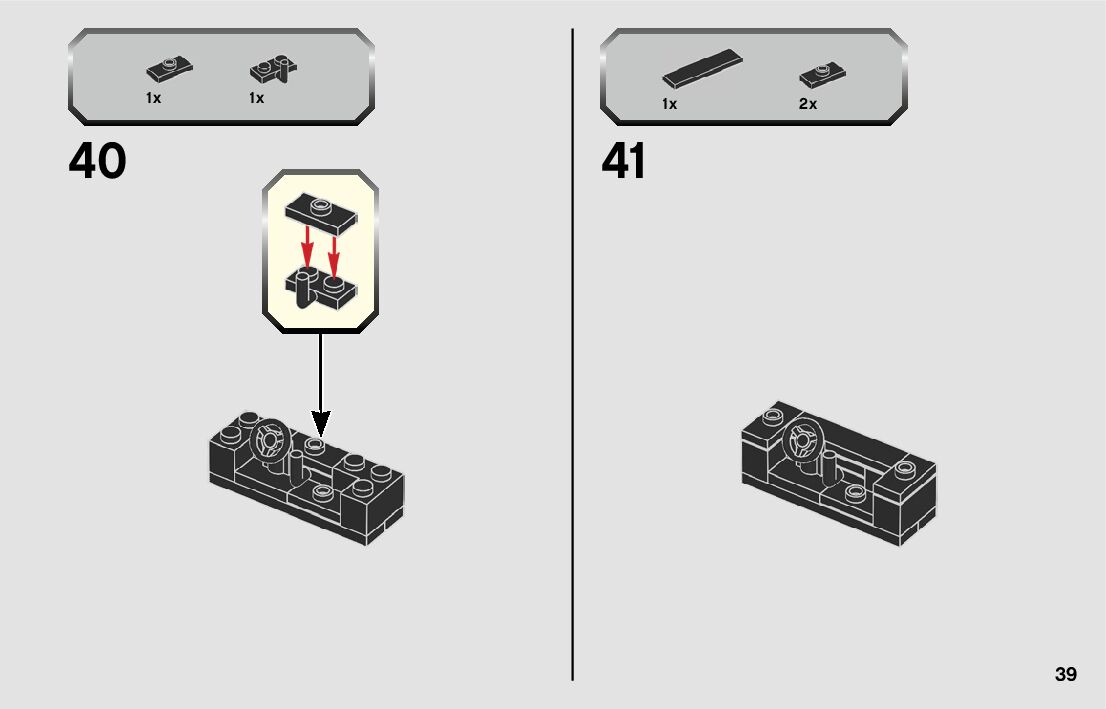 1x 1x

40

1x 2x

41

39