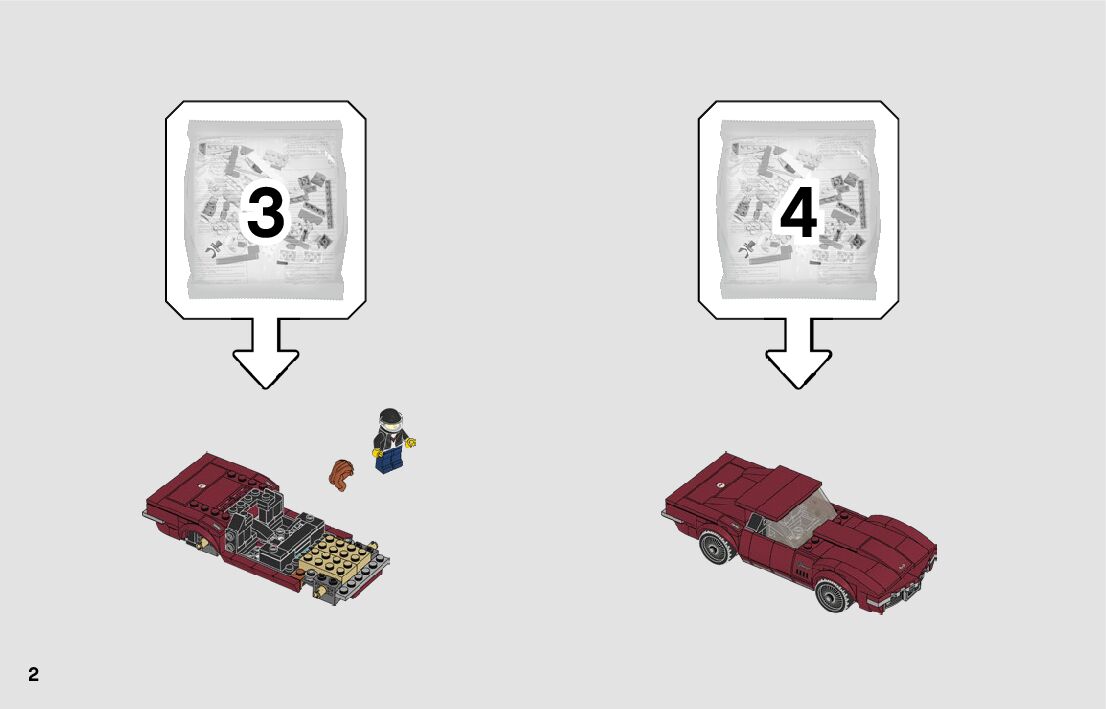 3

4

2